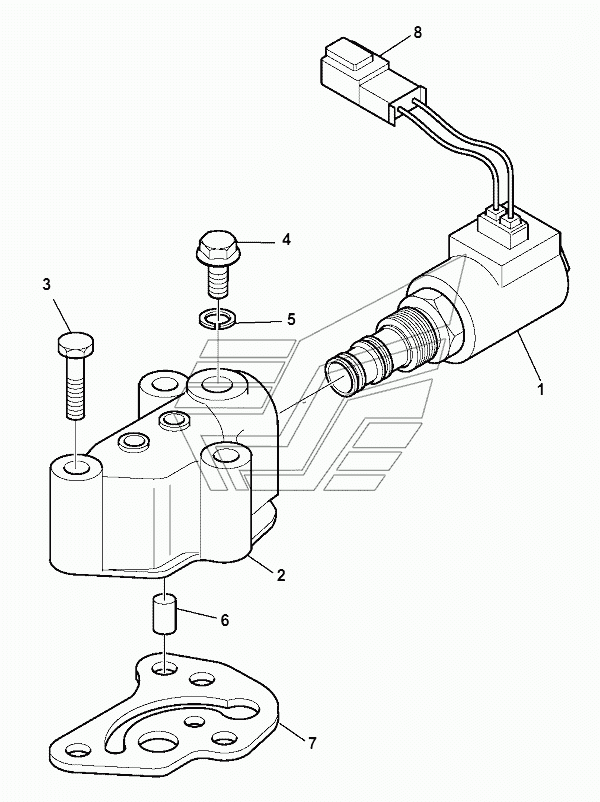 8
4
3
5
1
2
6
7