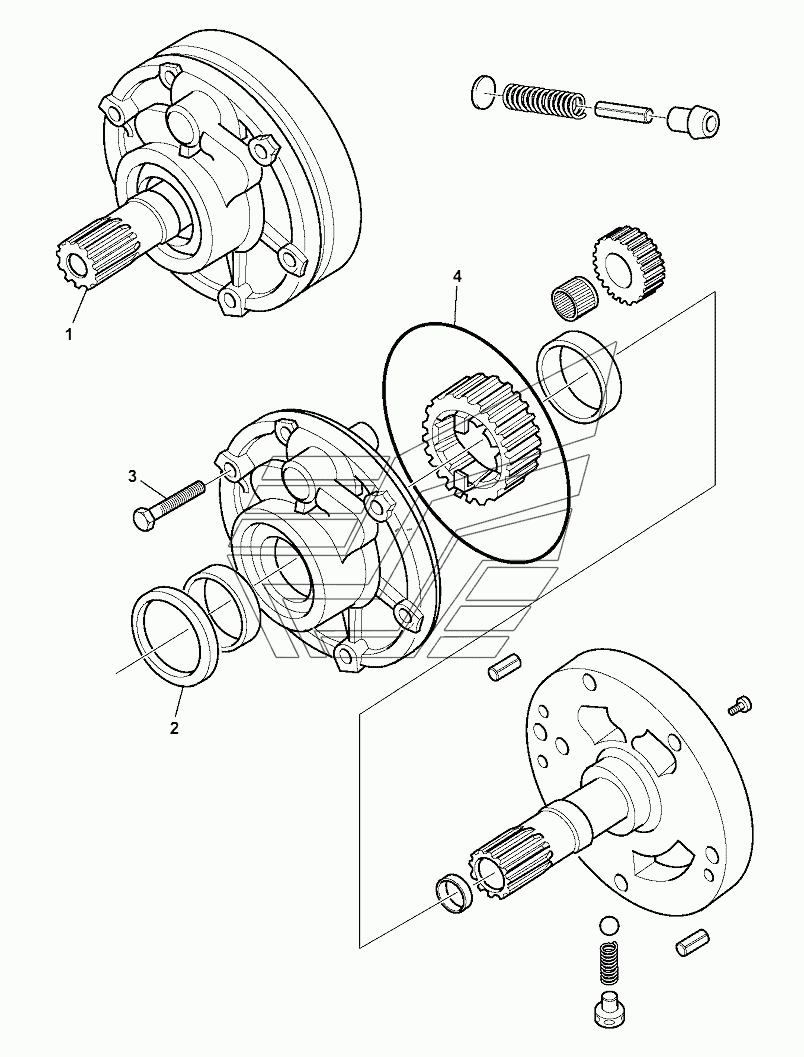 1
4
3
2