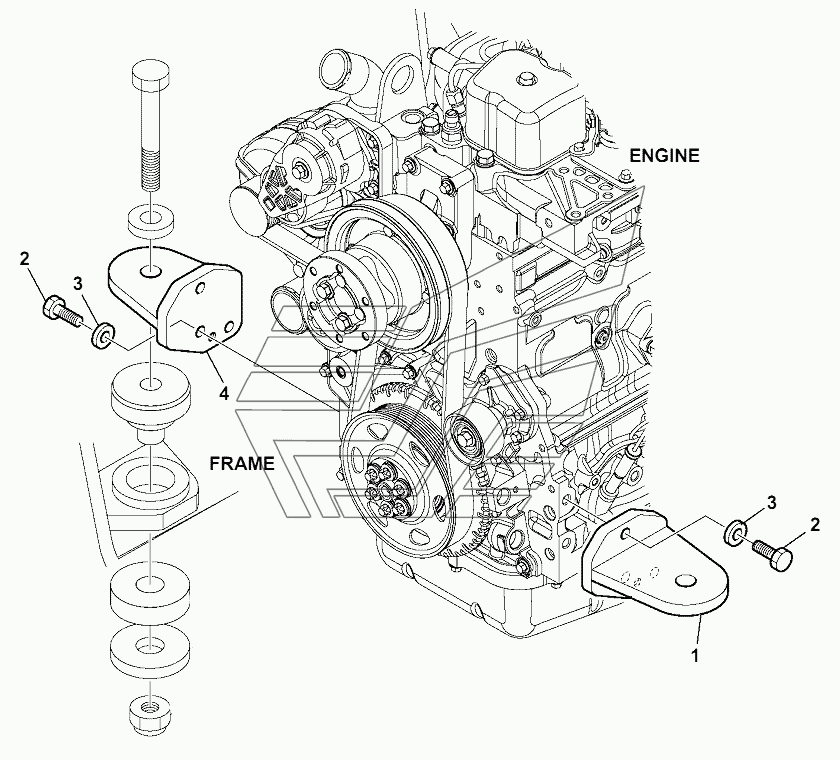 ENGINE

2
3
4

FRAME

3
2
1