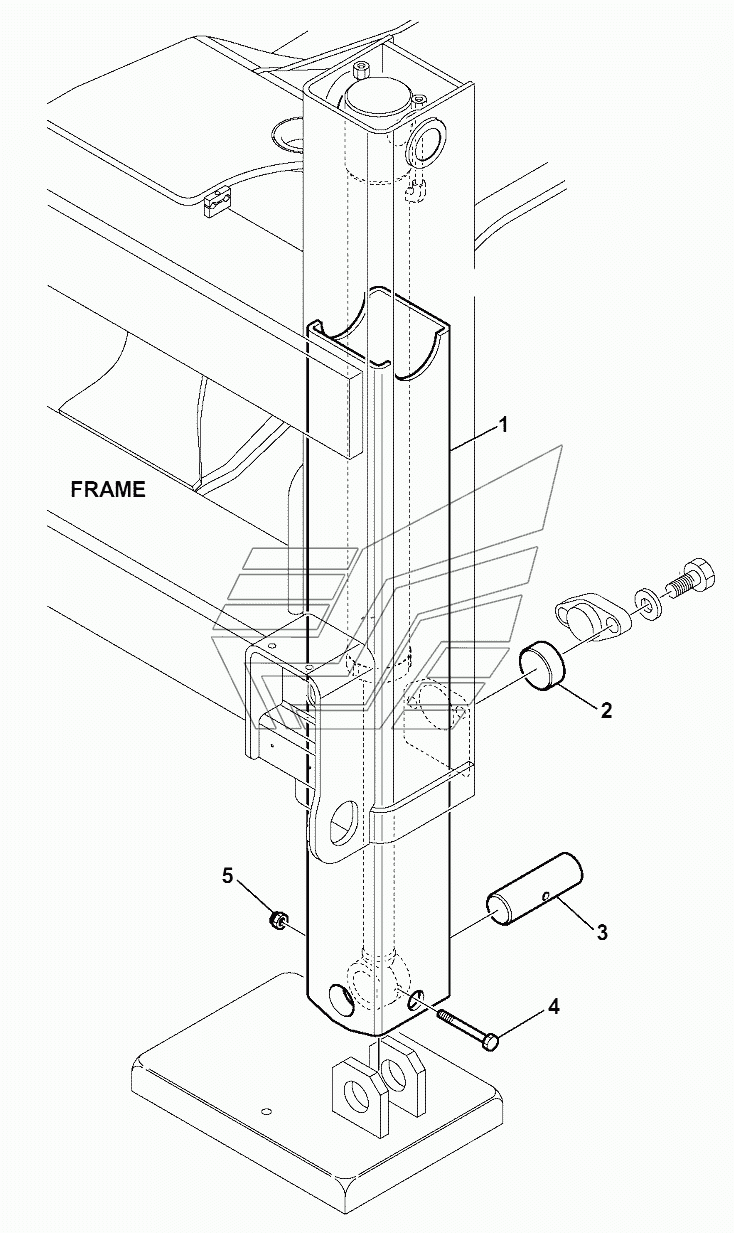 1
FRAME
2
5
3
4