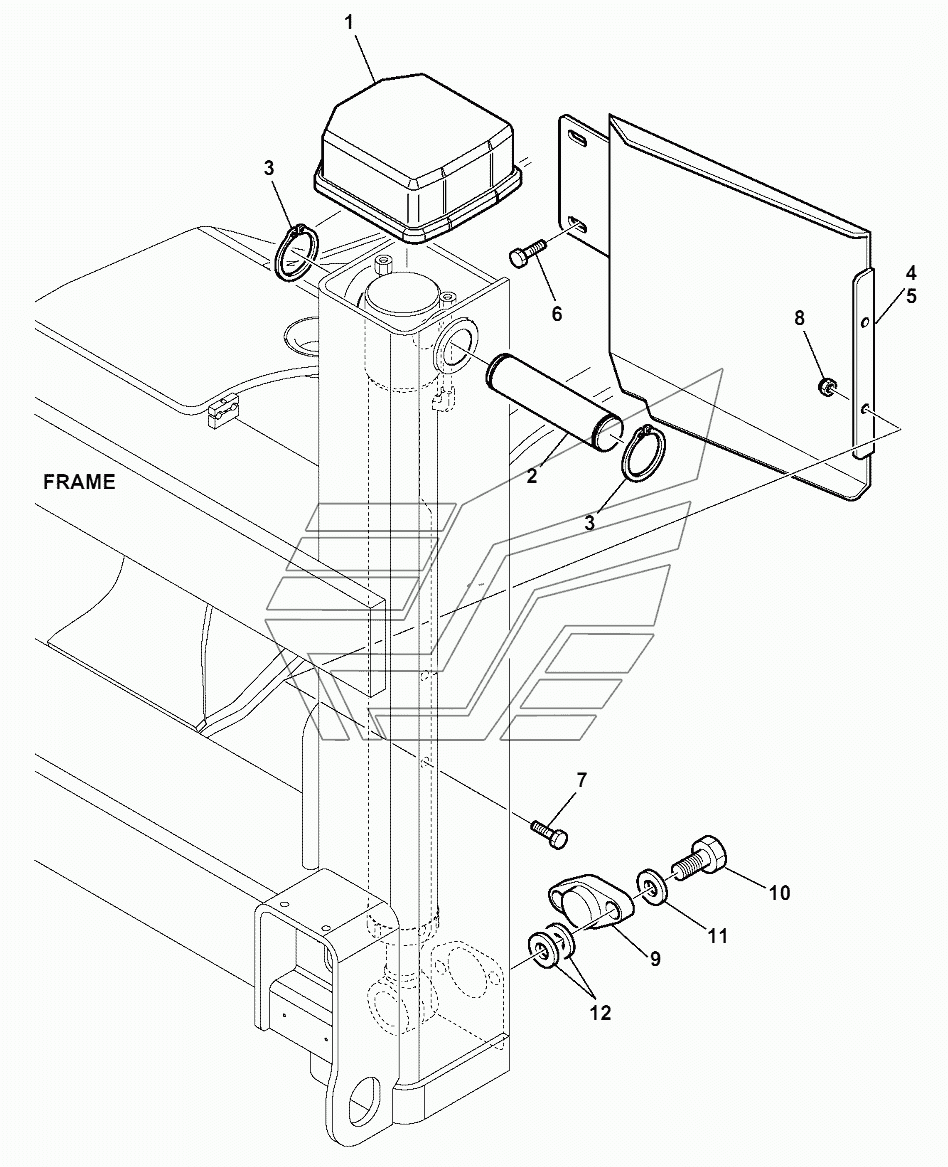 1
3
6
4
5
8
FRAME
2
3
7
10
11
9
12