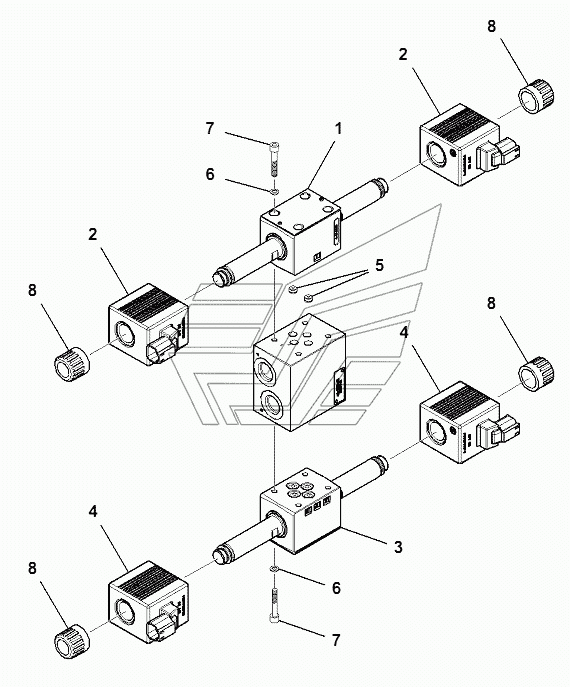 8
2
7
1
6
2
5
8
8
4
4
3
8
6
7