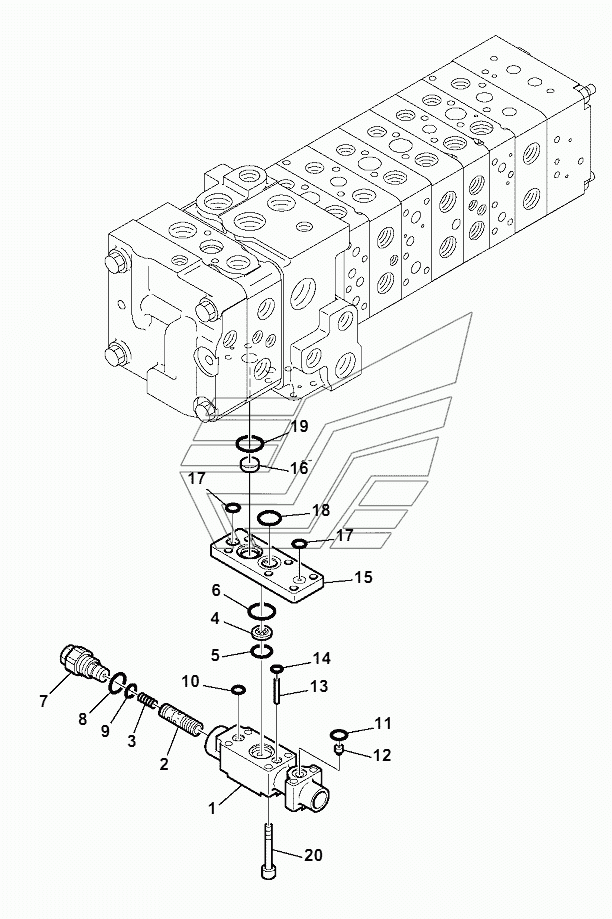 19
16
17
18
17
15
6
4
5
14
10
13
7
8
9
3
2
11
12
1
20