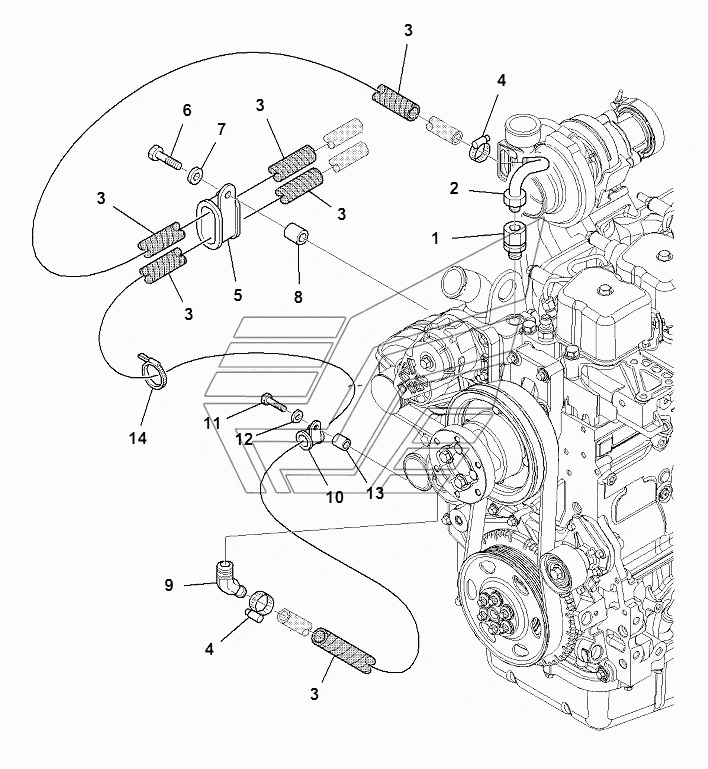 3
4
6
7
3
2
3
3
1
5
8
3
14
11
12
10
13
9
4
3