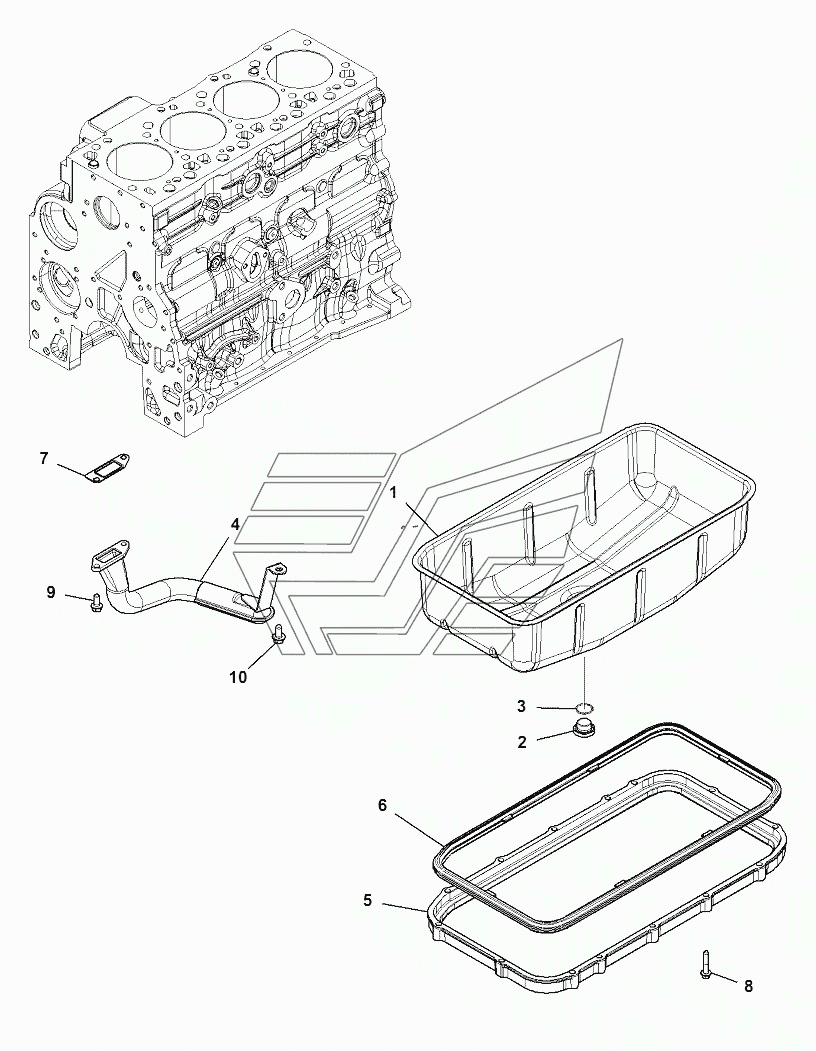 7
1
4
9
10
3
2
6
5
8