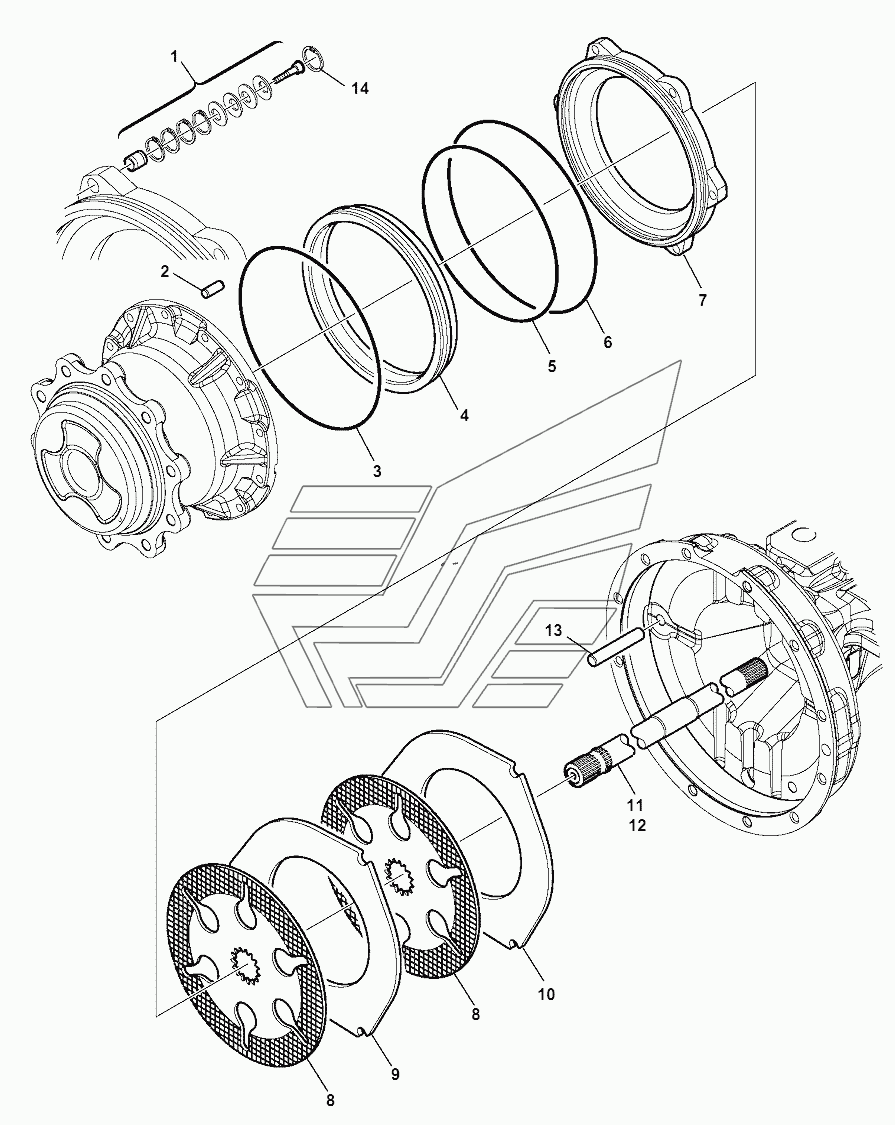 1
14
2
7
6
5
4
3
13
11
12
10
8
9
8