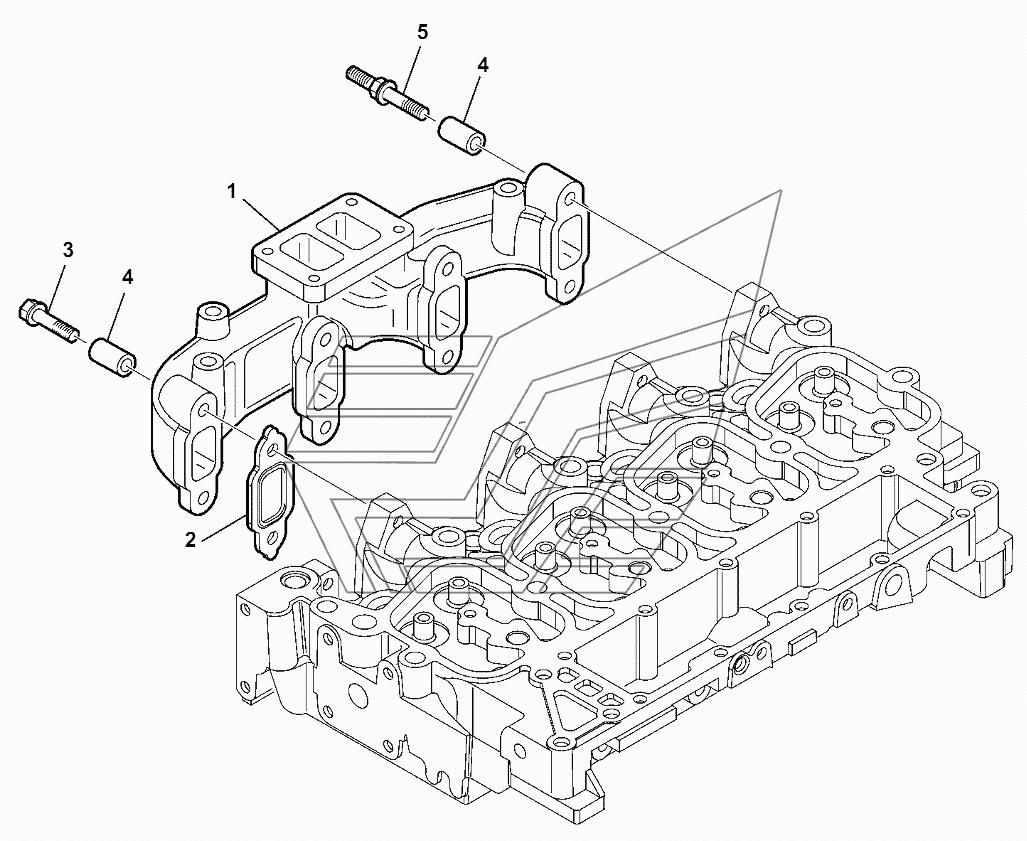 5
4
1
3
4
2