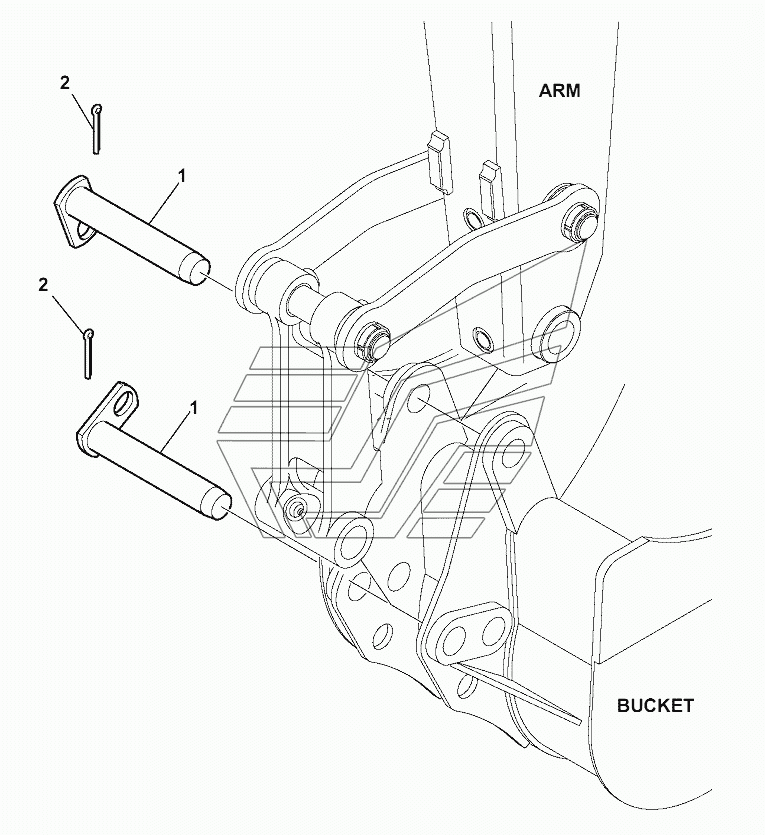 ARM

2

1

2

1

BUCKET