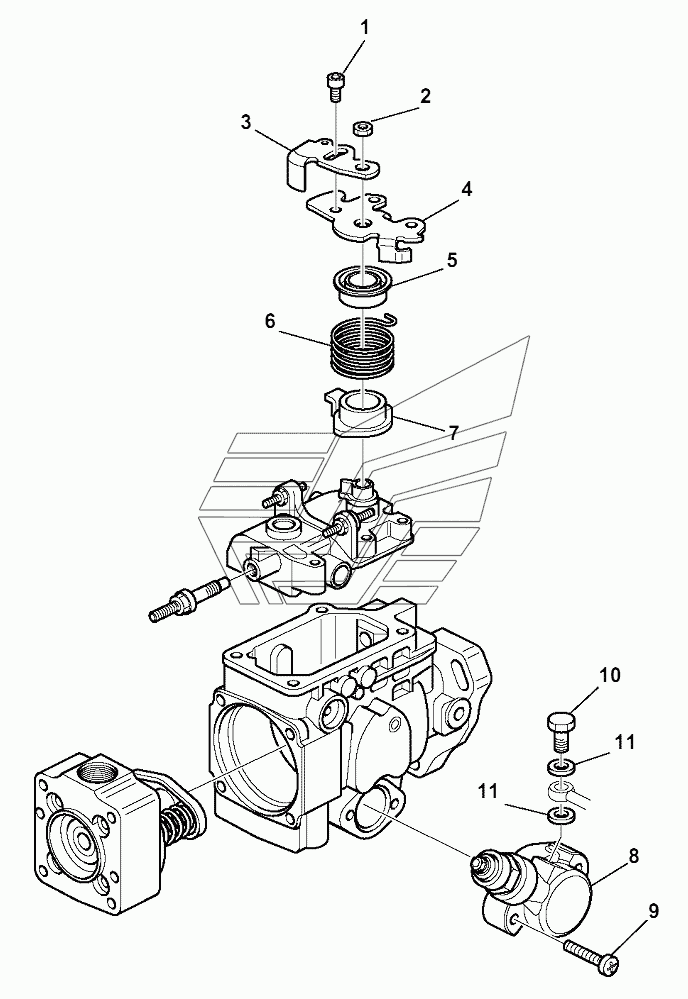 1
2
3
4
5
6
7
10
11
11
8
9