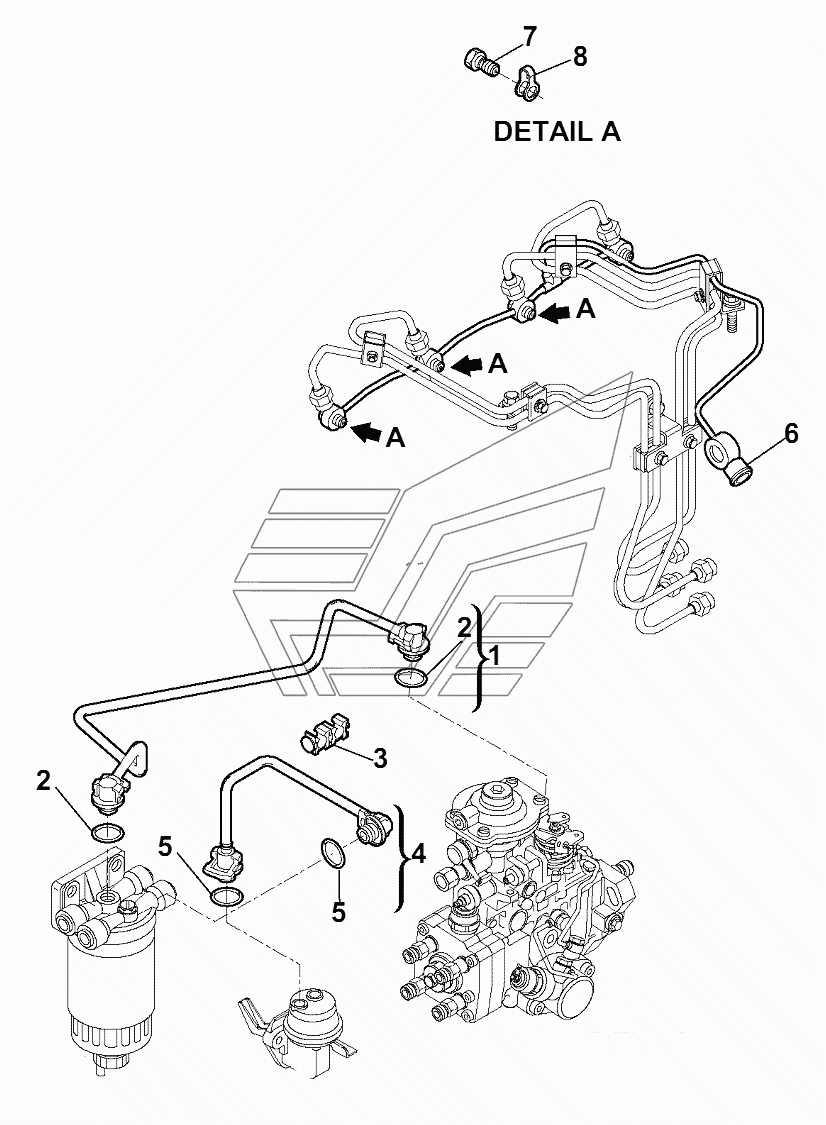 7
8
DETAIL A

A
A
A
6

2
1
3
2
5
4
5