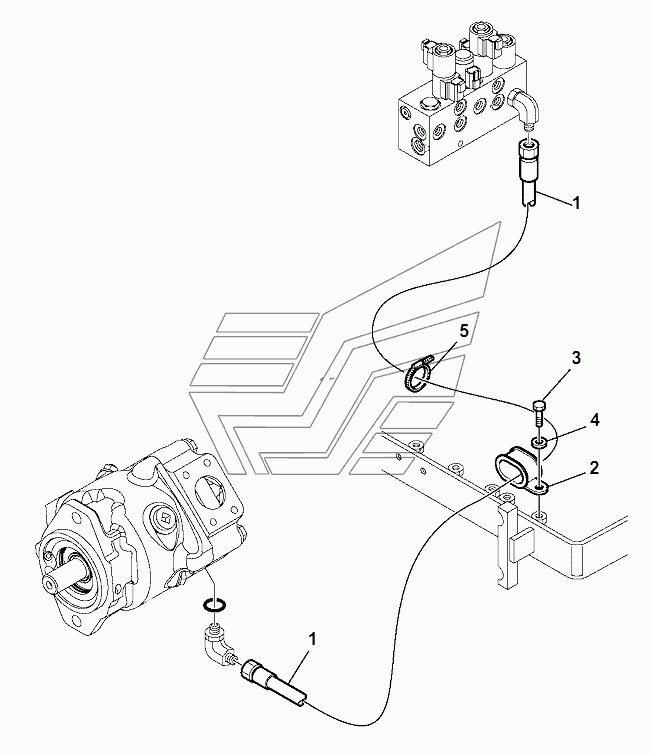 1
5
3
4
2
1