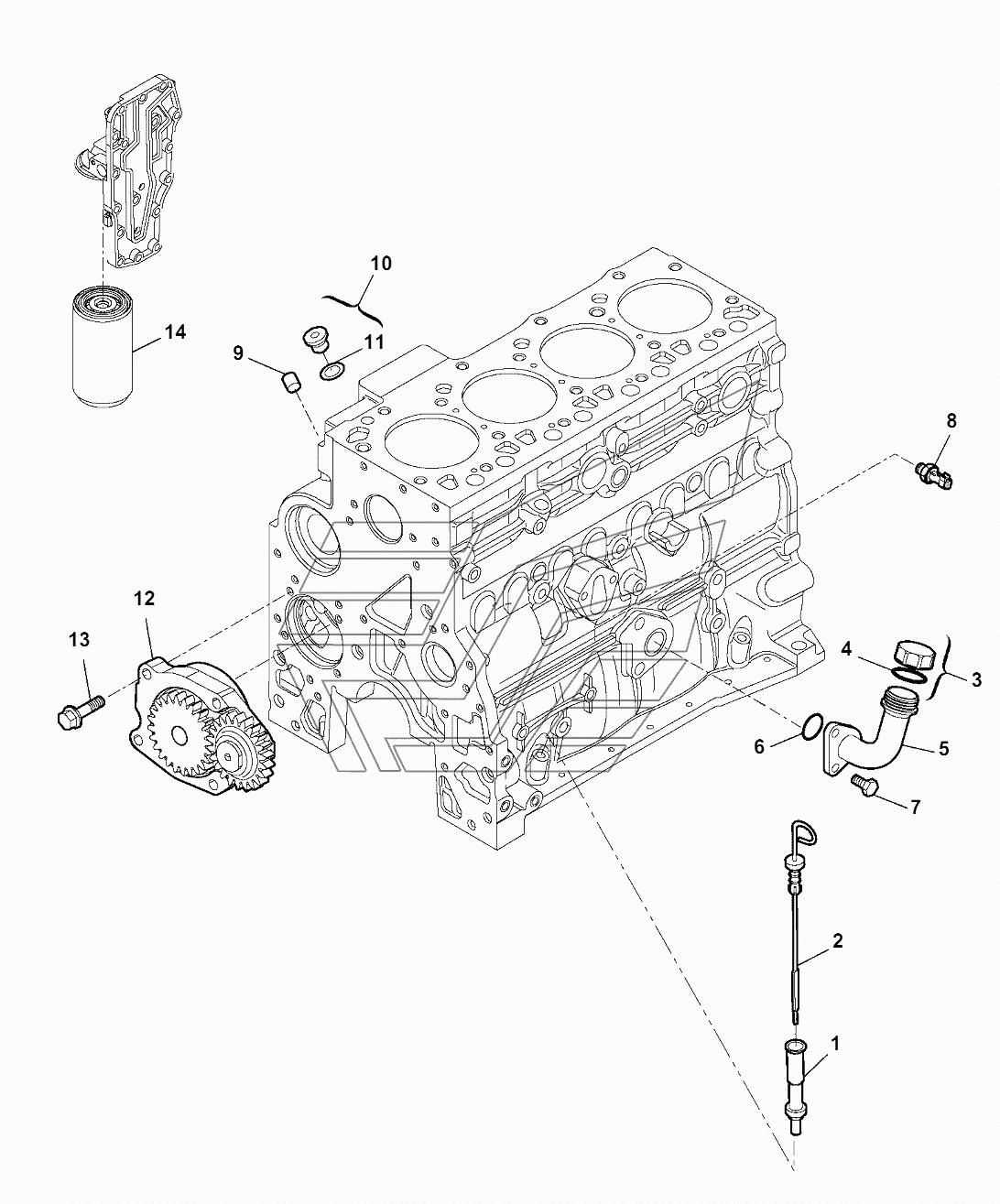 10
14
9
11
8
12
13
4
3
6
5
7
2
1