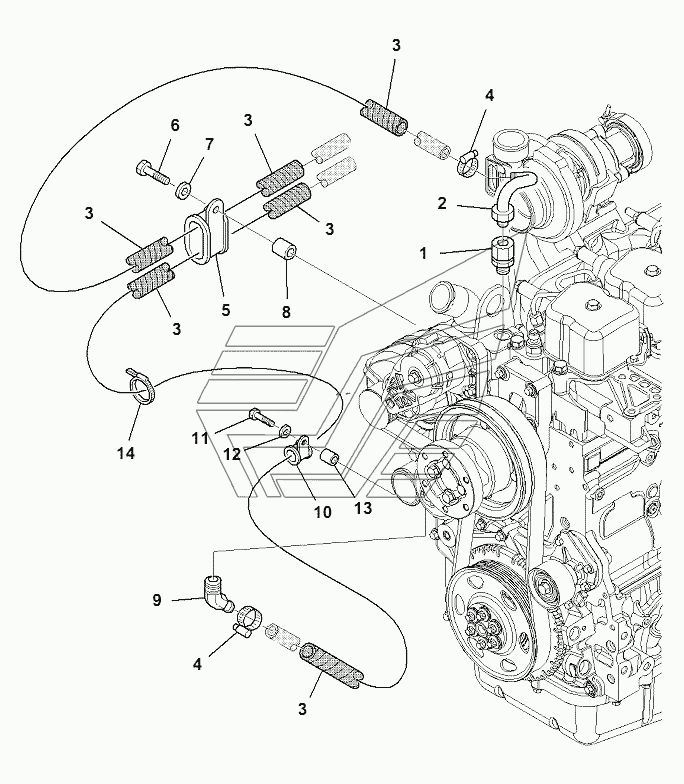 3
4
6
7
3
2
3
3
1
5
8
3
14
11
12
10
13
9
4
3