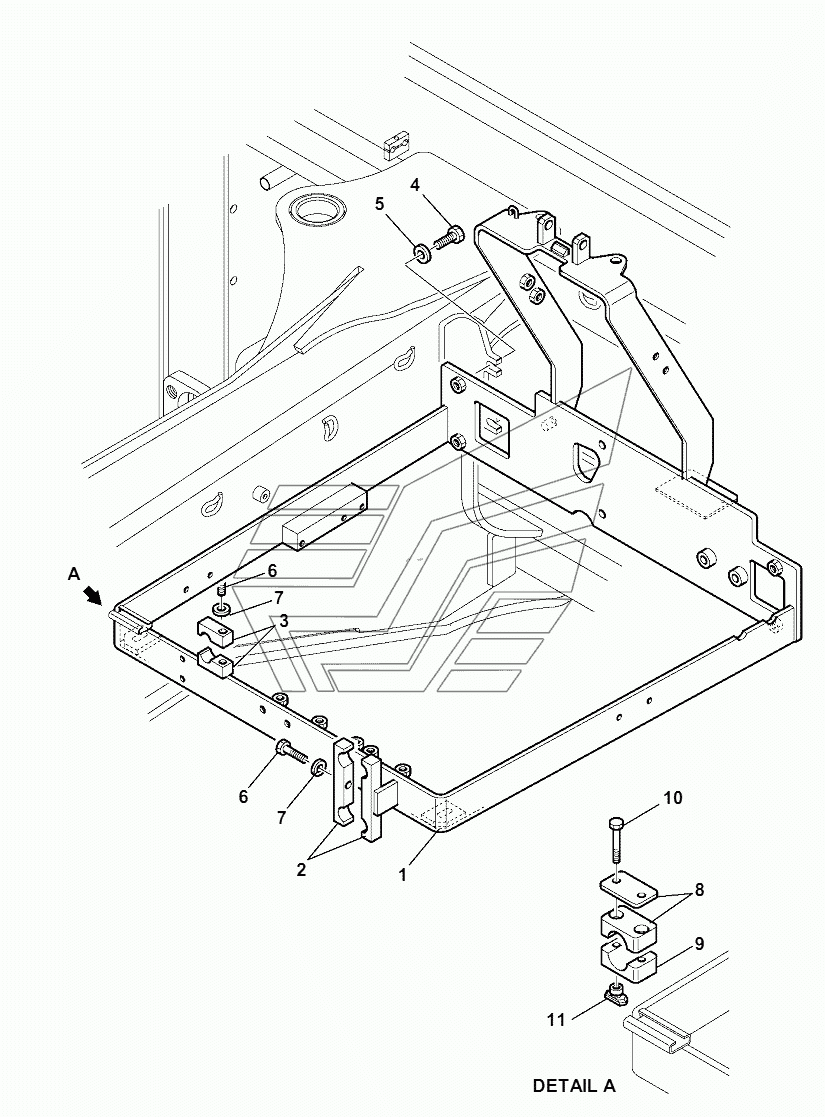 4
5
A
6
7
3
6
7
2
1
10
8
9
11
DETAIL A