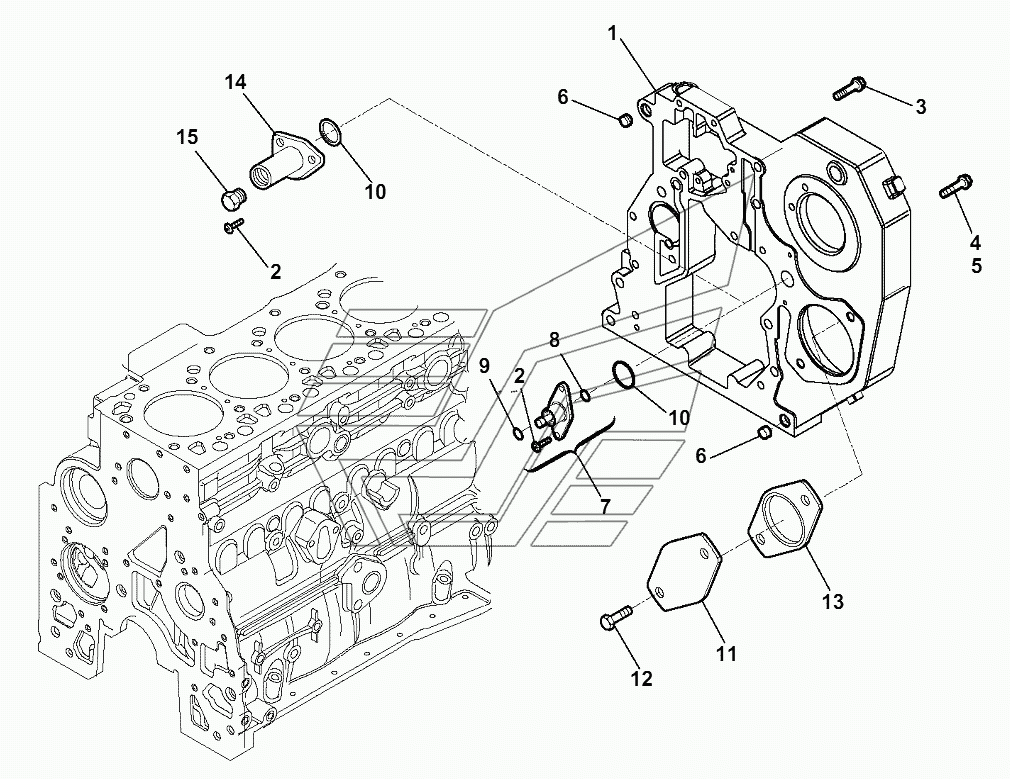 1
14
6
3
15
10
4
5
2
8
9
2
10
6
7
13
11
12