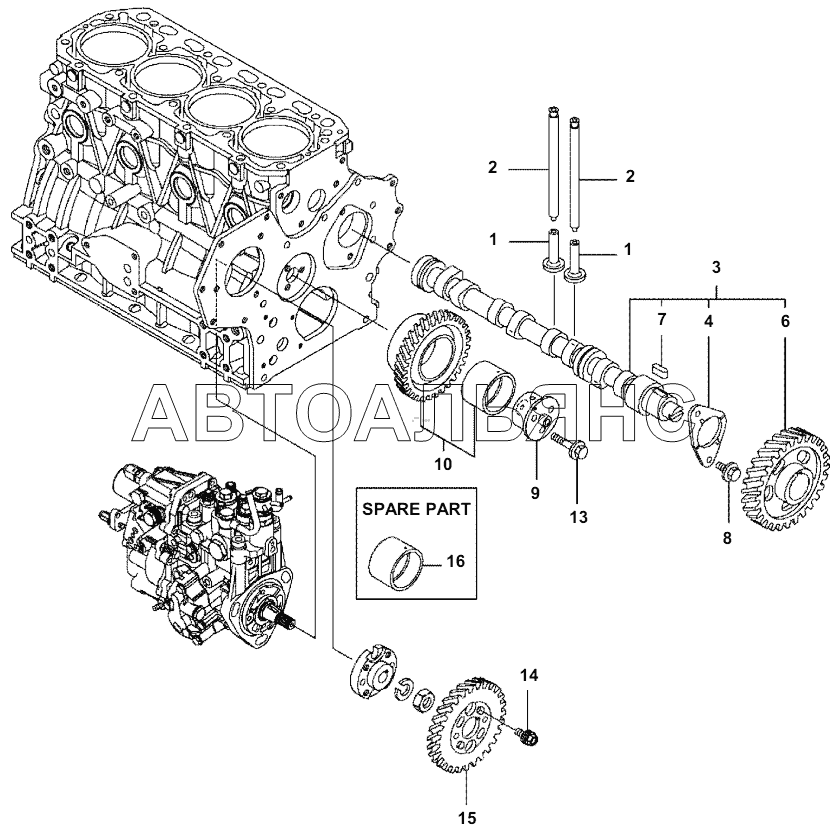 2
2
1
1
3
7
4
6
АВТОАЛЬЯНС
10
9
13
8
SPARE PART
16
14
15