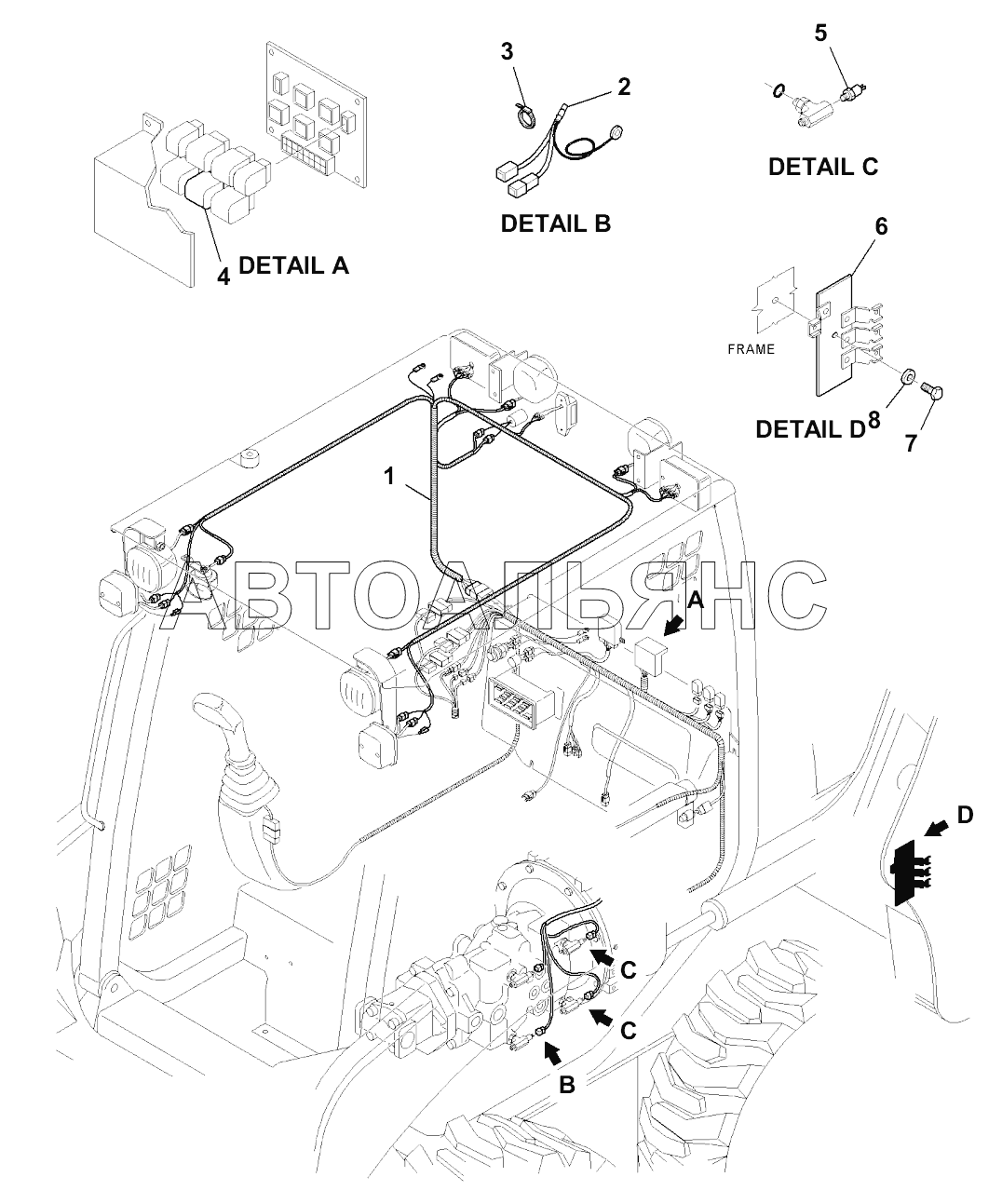 3
2
5
DETAIL C
DETAIL B
4 DETAIL A
6
FRAME
DETAIL D 8
7
1
АВТОАЛЬЯНС
A
D
C
C
B