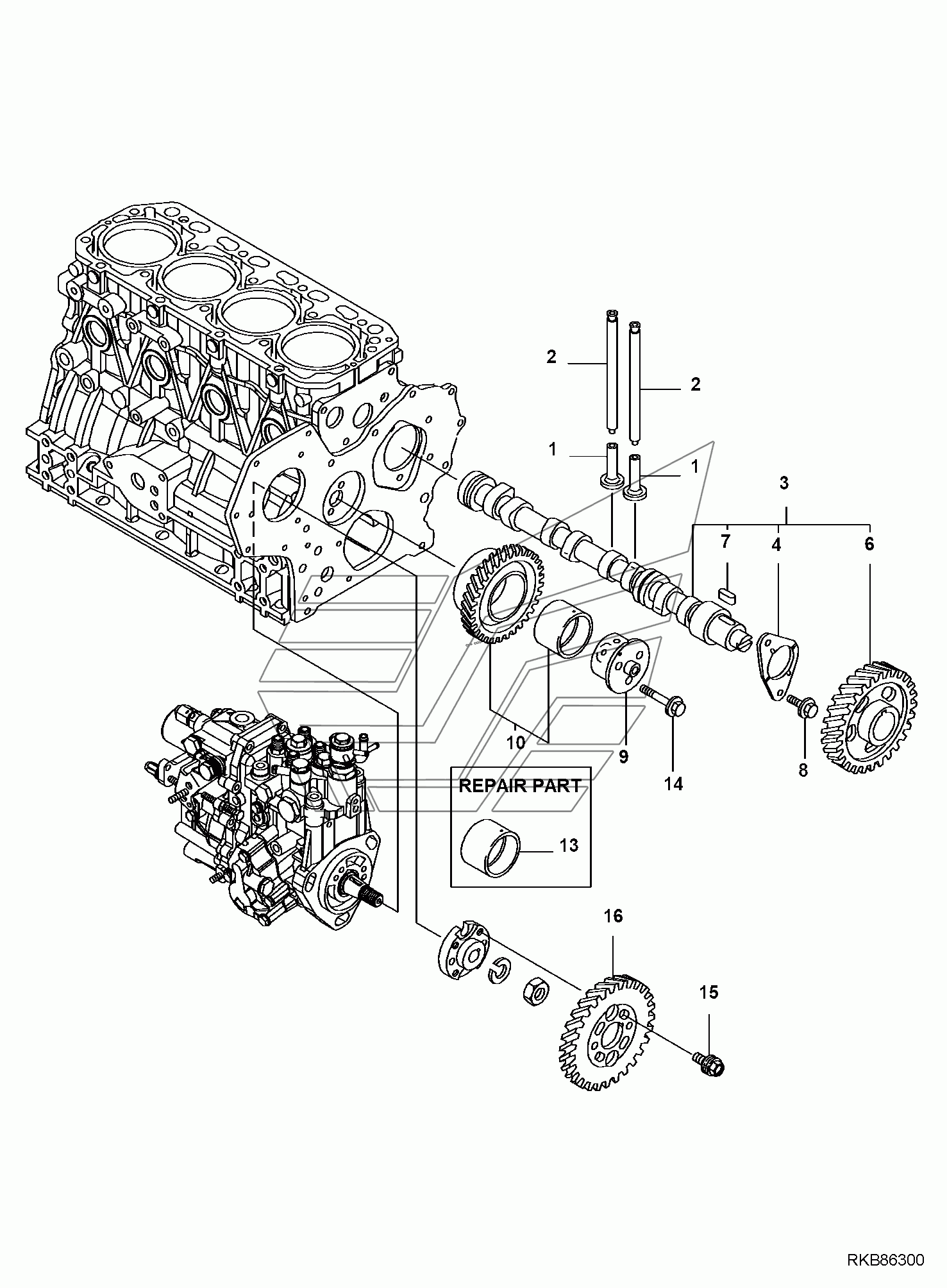 2
2
1
1
3
7
4
6
10
9
14
8
REPAIR PART
13
16
15
RKB86300