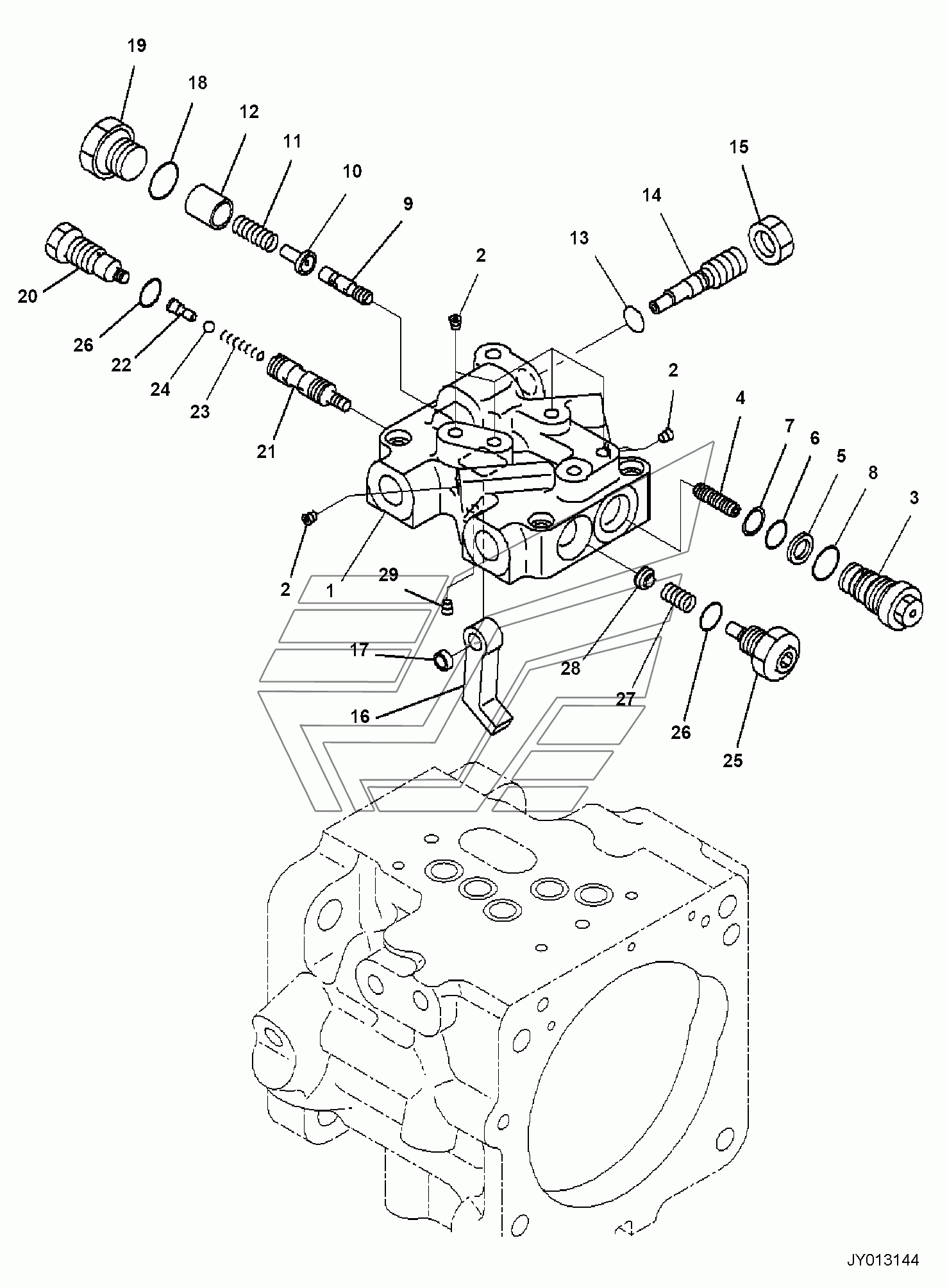 19
18
12
11
10
9
15
14
13
2
20
26
22
24
23
21
2
4
7
6
5
8
3
2
1
29
17
16
28
27
26
25
JY013144