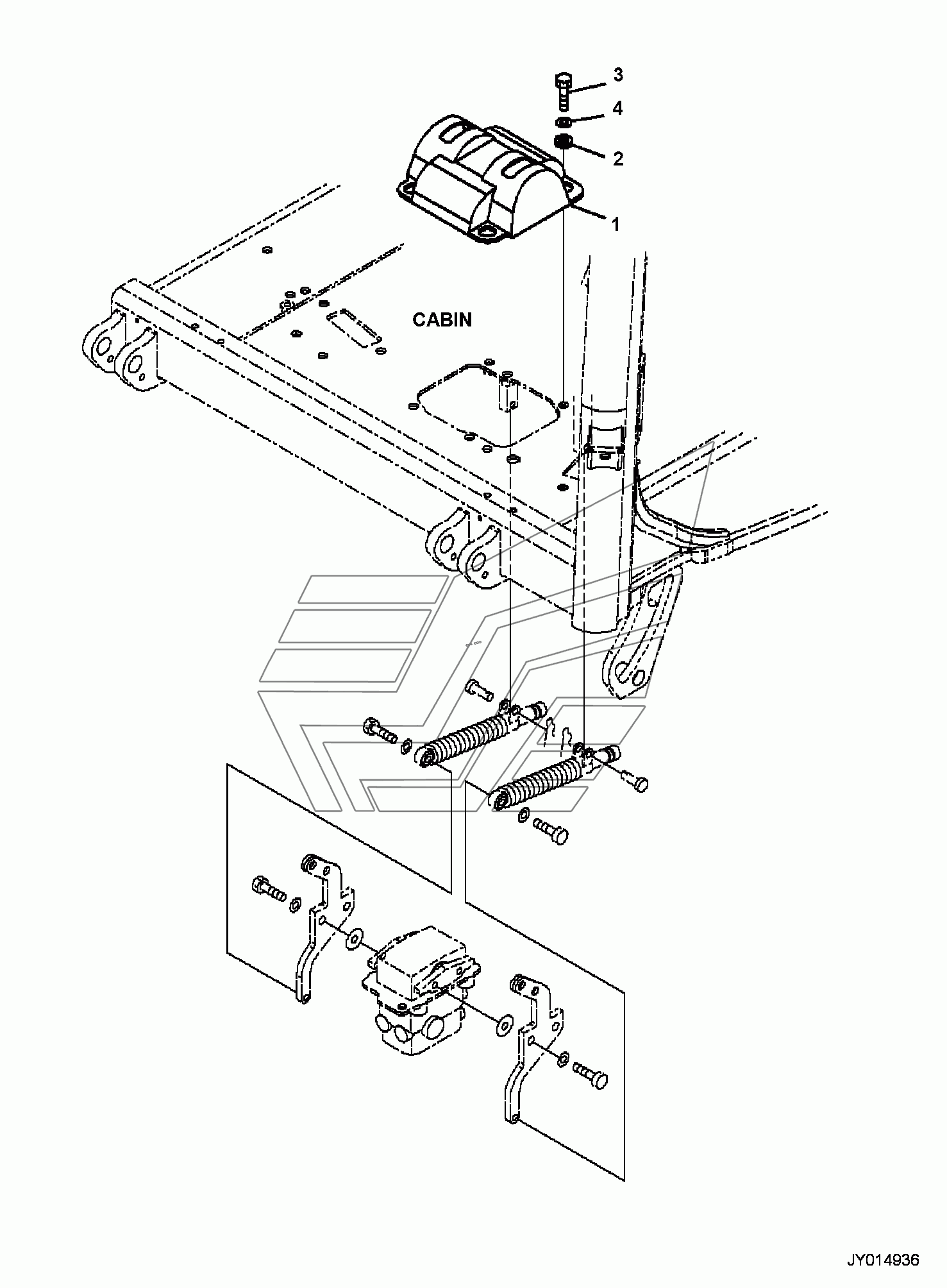 3
4
2
1
CABIN
JY014936