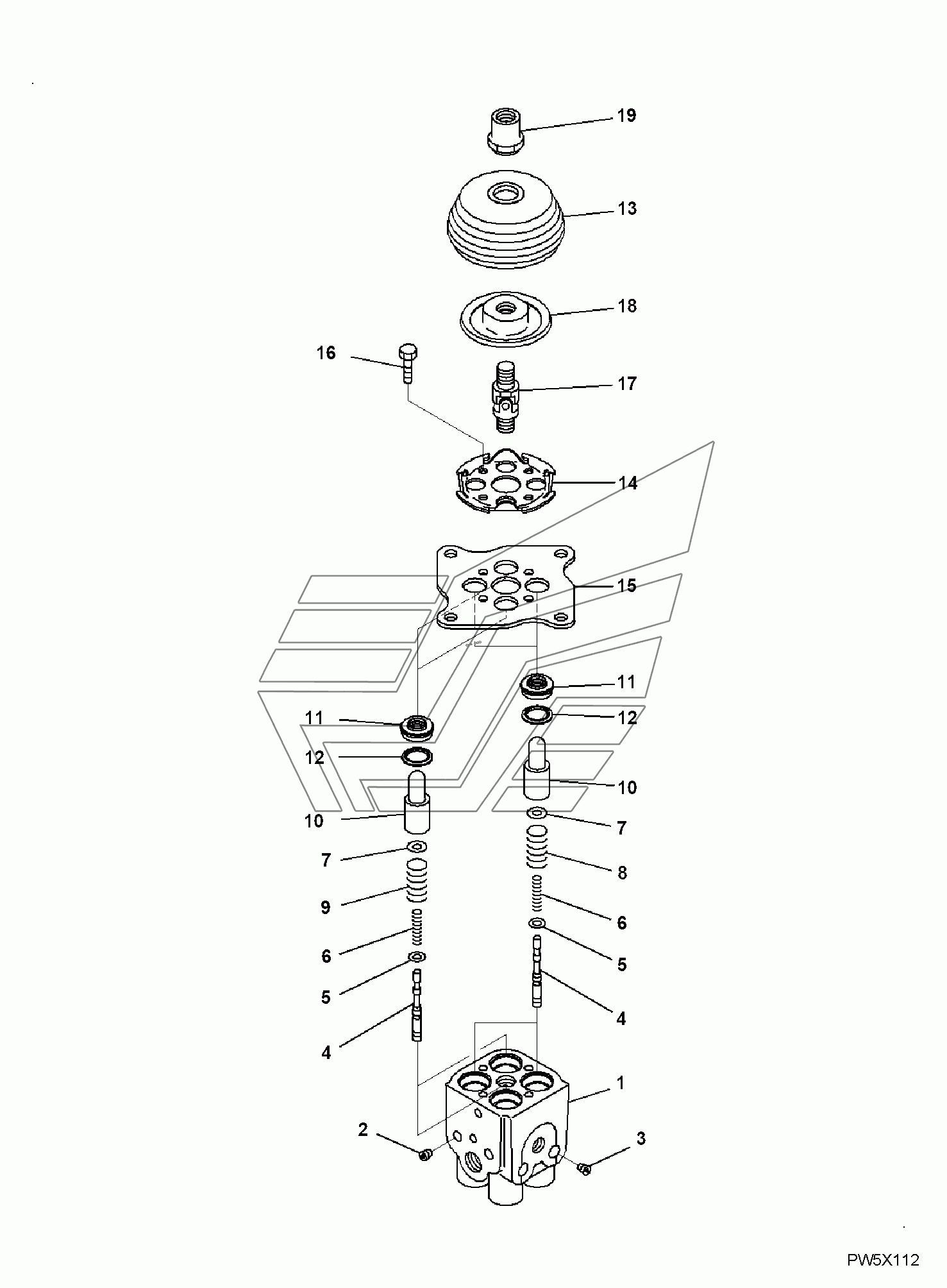 19
13
18
16
17
14
15
11
11
12
12
10
10
7
7
8
9
6
6
5
5
4
4
1
2
3
PW5X112