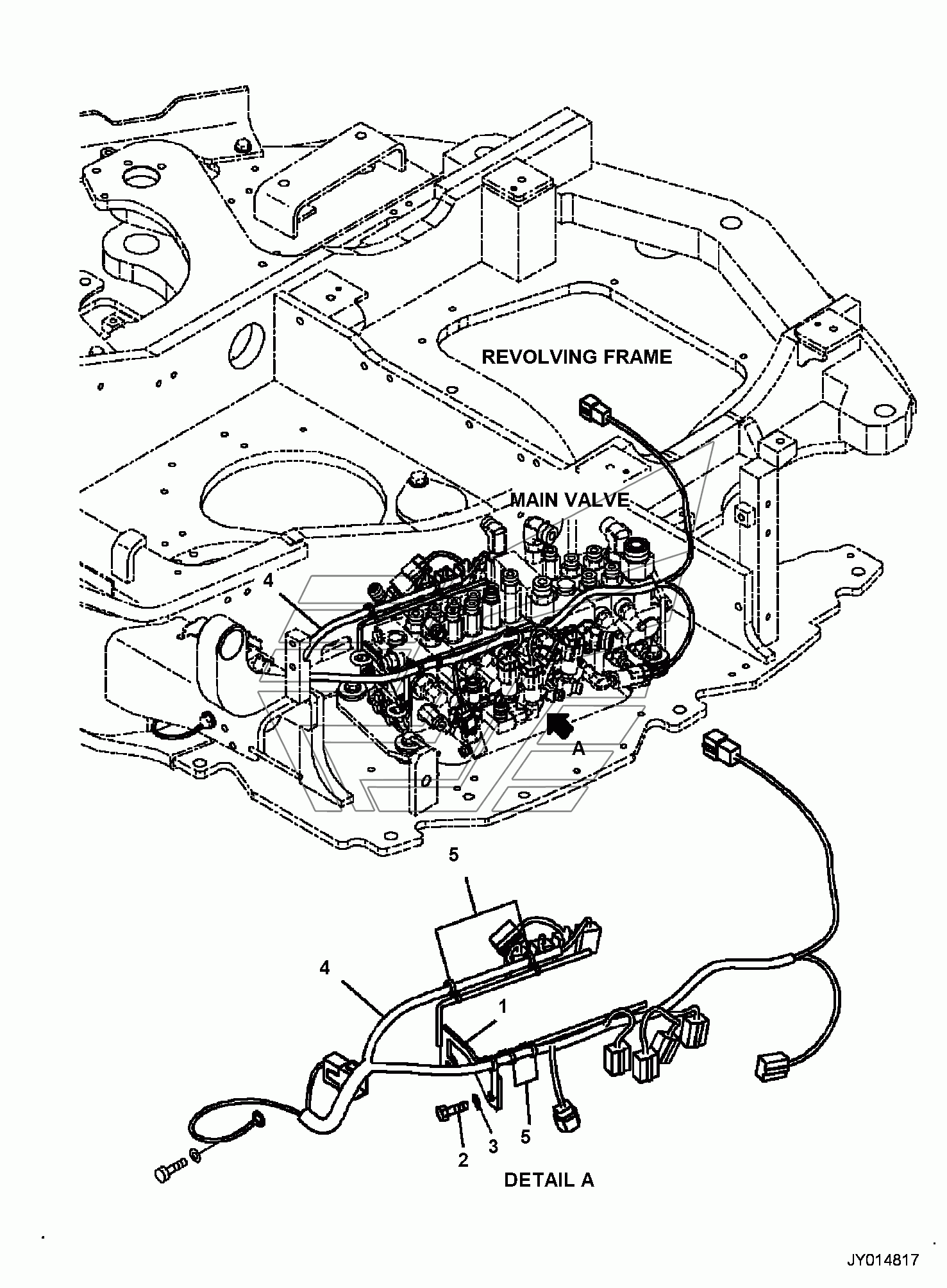 REVOLVING FRAME

MAIN VALVE

4

A

5

4

1

2

3

5

DETAIL A

JY014817