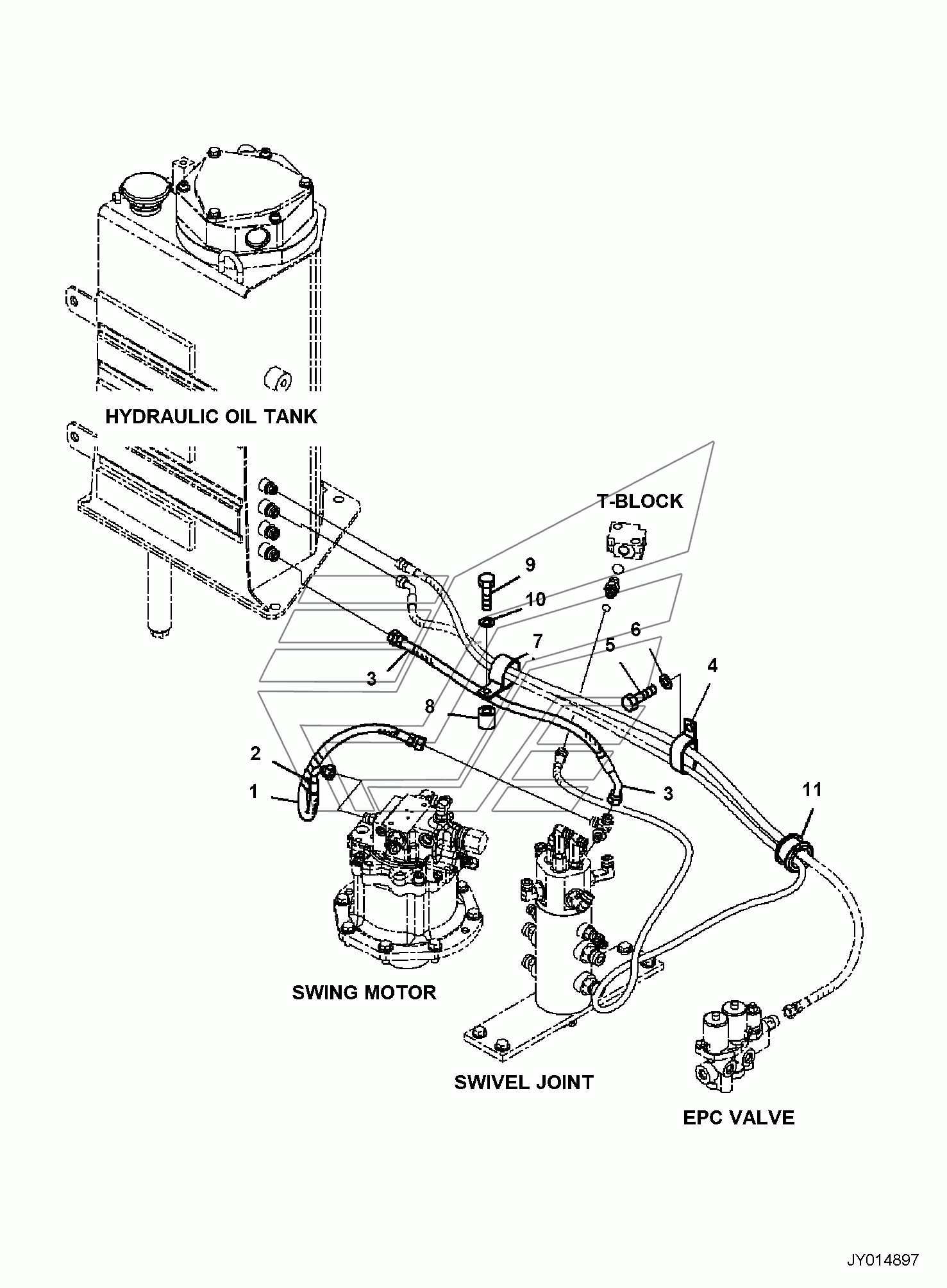 HYDRAULIC OIL TANK

T-BLOCK

9

10

7

6

5

4

3

8

2

1

3

11

SWING MOTOR

SWIVEL JOINT

EPC VALVE

JY014897