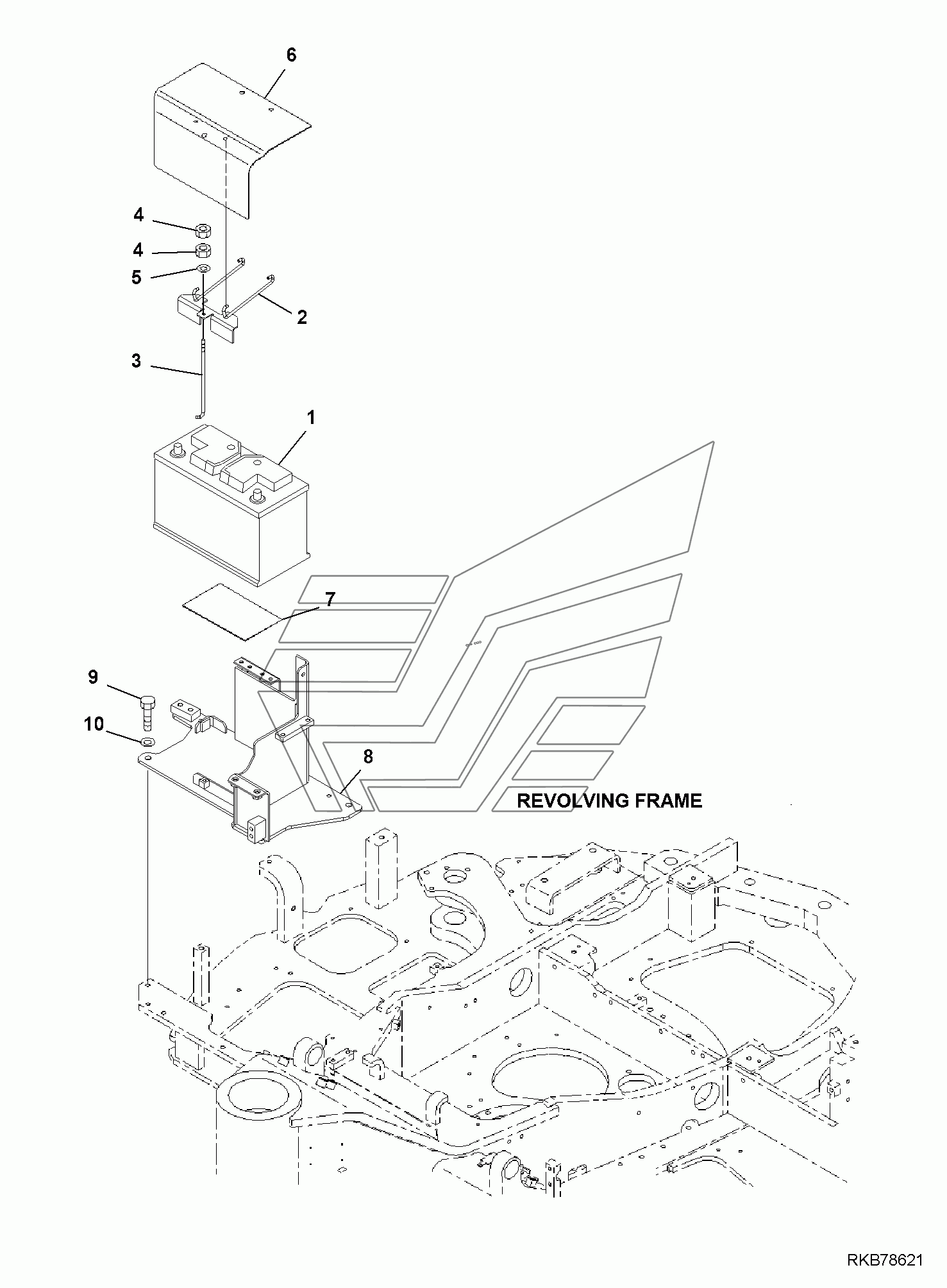 6
4
4
5
2
3
1
7
9
10
8
REVOLVING FRAME
RKB78621