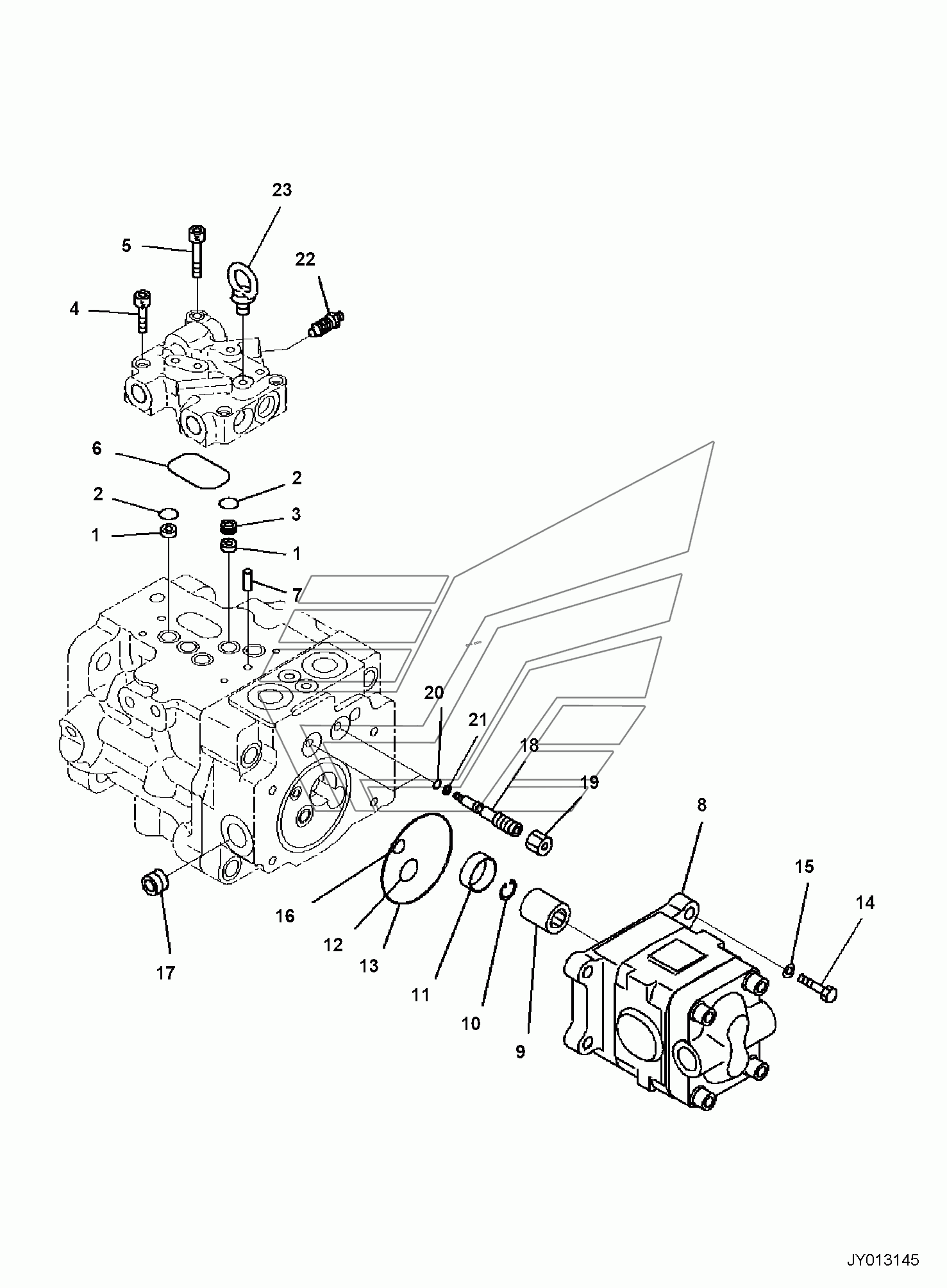 23
5
22
4
6
2
2
3
1
1
7
20
21
18
19
8
15
14
16
12
13
17
11
10
9
JY013145