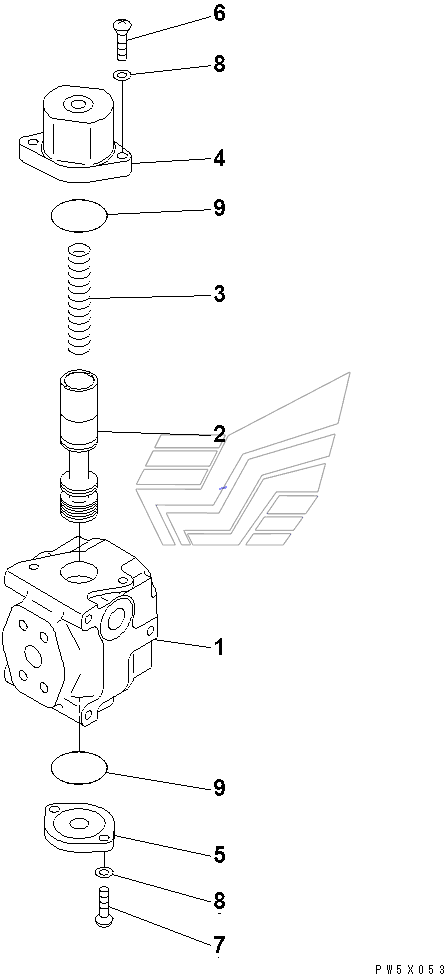 6
8
4
9
3
2
1
9
5
8
7
PW5X053