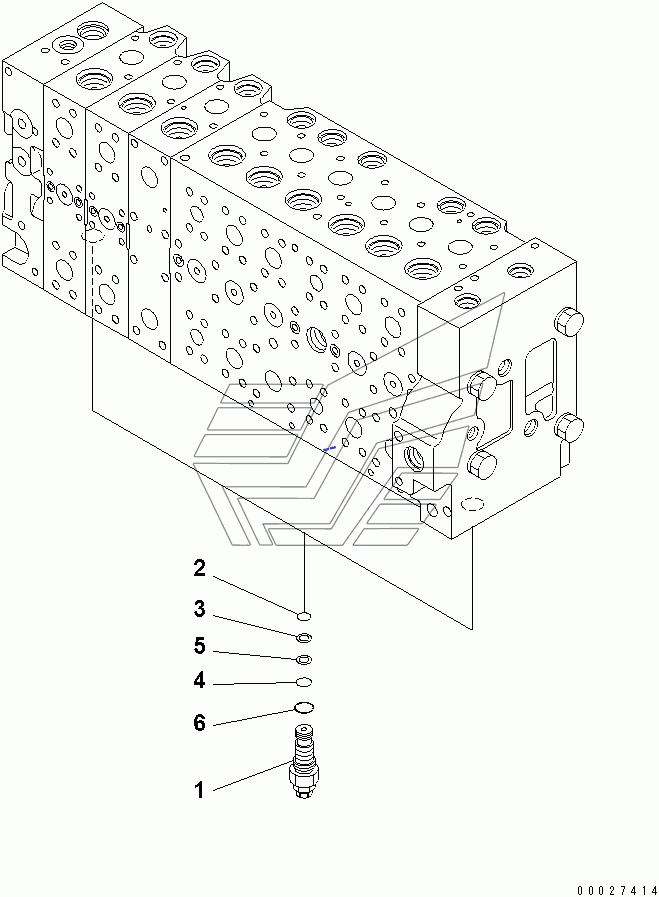 2
3
5
4
6
1
00027414