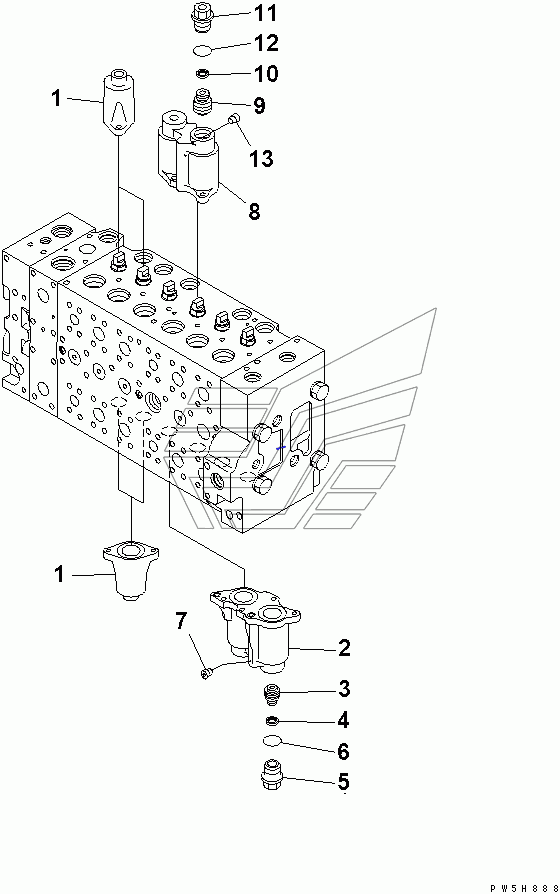 11
12
10
1
9
13
8
1
7
2
3
4
6
5
PW5H888