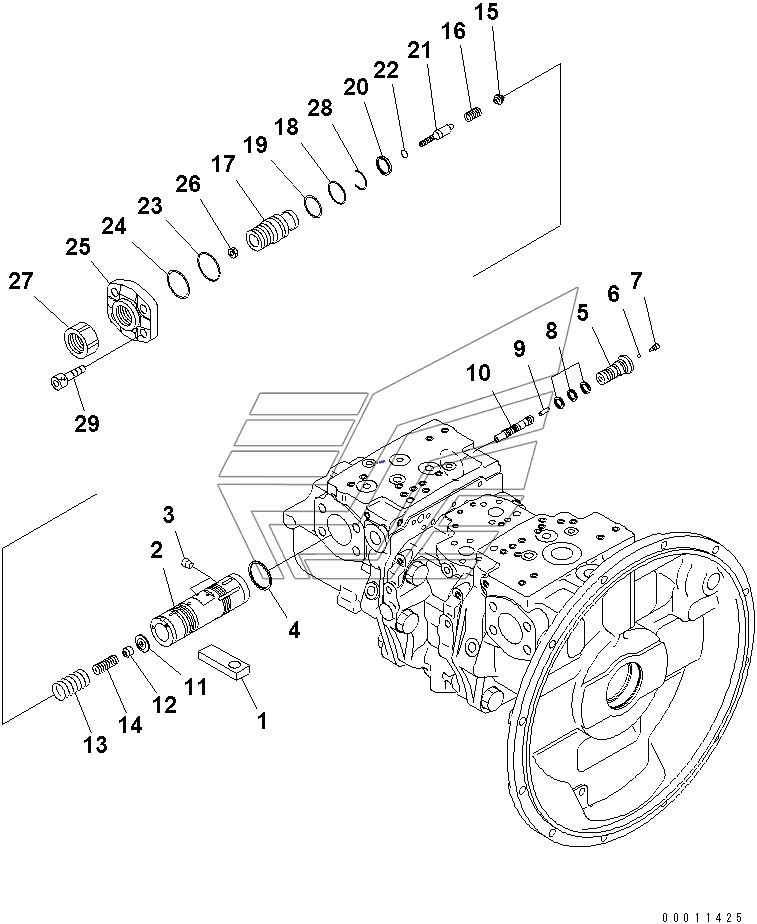 15
16
21
22
20
28
18
19
17
26
23
24
25
27
29
7
6
5
8
9
10
3
2
4
11
12
14
13
1
00011425