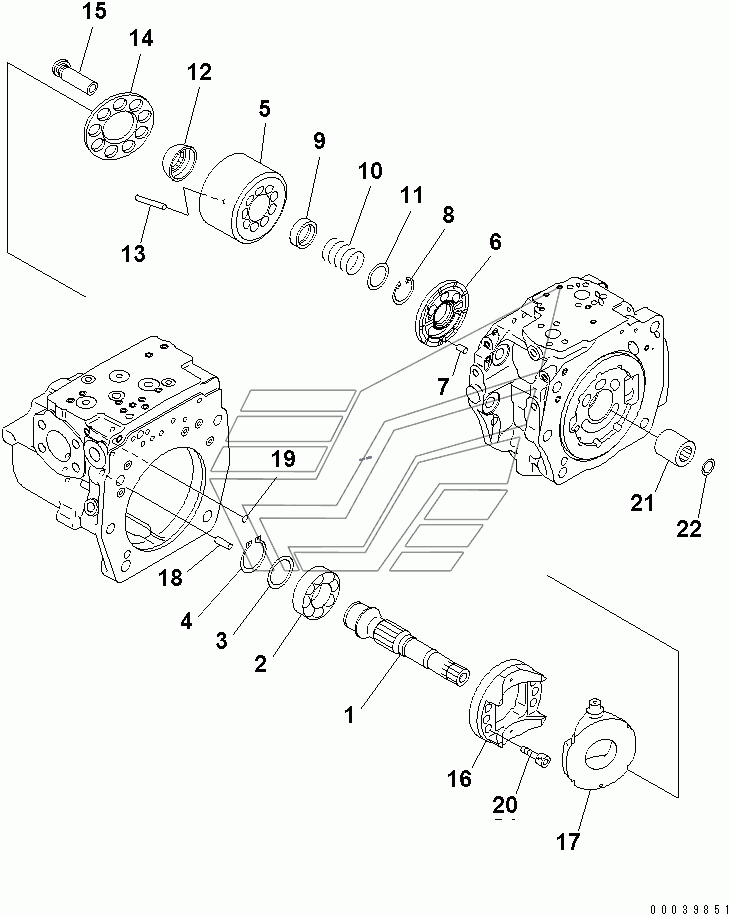 15
14
12
5
9
10
11
8
6
13
7
19
21
22
18
4
3
2
1
16
20
17
00039851