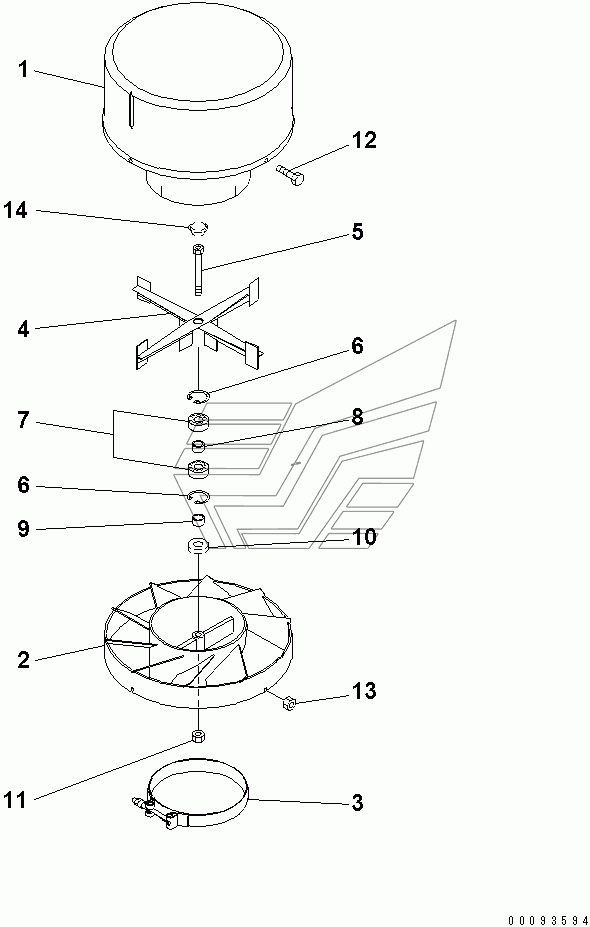 1
12
14
5
4
6
7
8
6
9
10
2
13
11
3
00093594