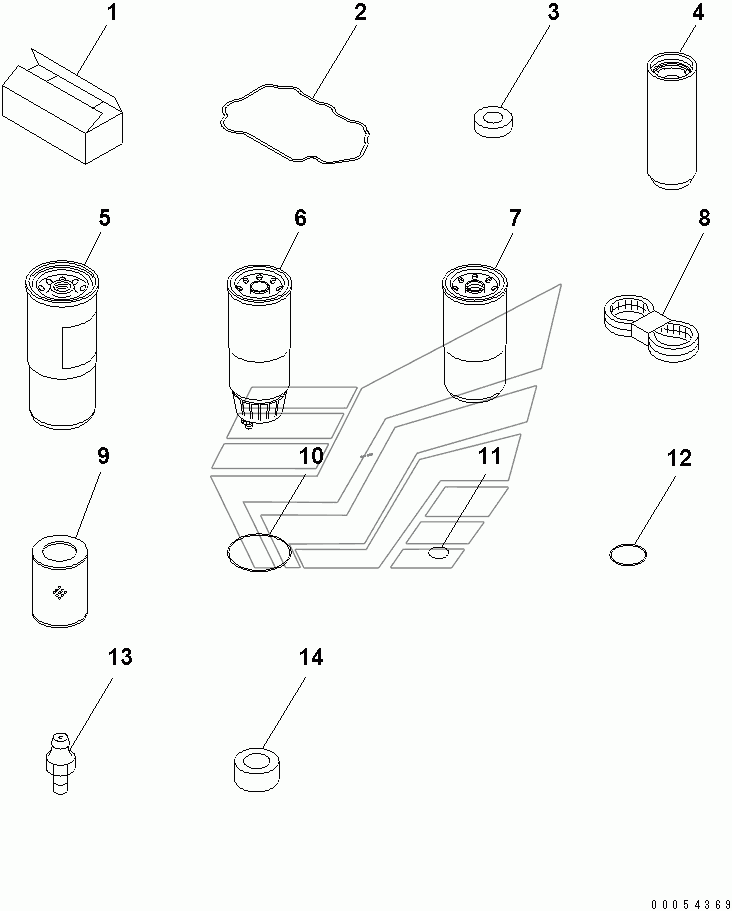 1
2
3
4
5
6
7
8
9
10
11
12
13
14
00054369