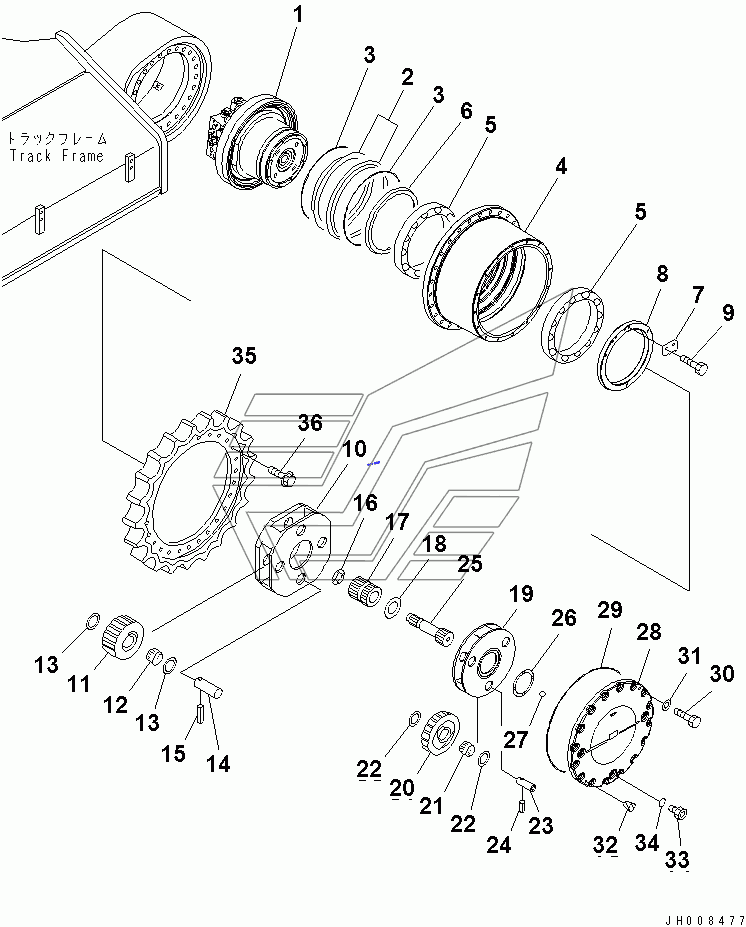 1
3
2
3
6
5
4
トラックフレーム
Track Frame
5
8
7
9
35
36
10
16
17
18
25
19
26
29
28
31
30
13
11
12
13
15
14
22
20
21
22
27
24
23
32
34
33
JH008477