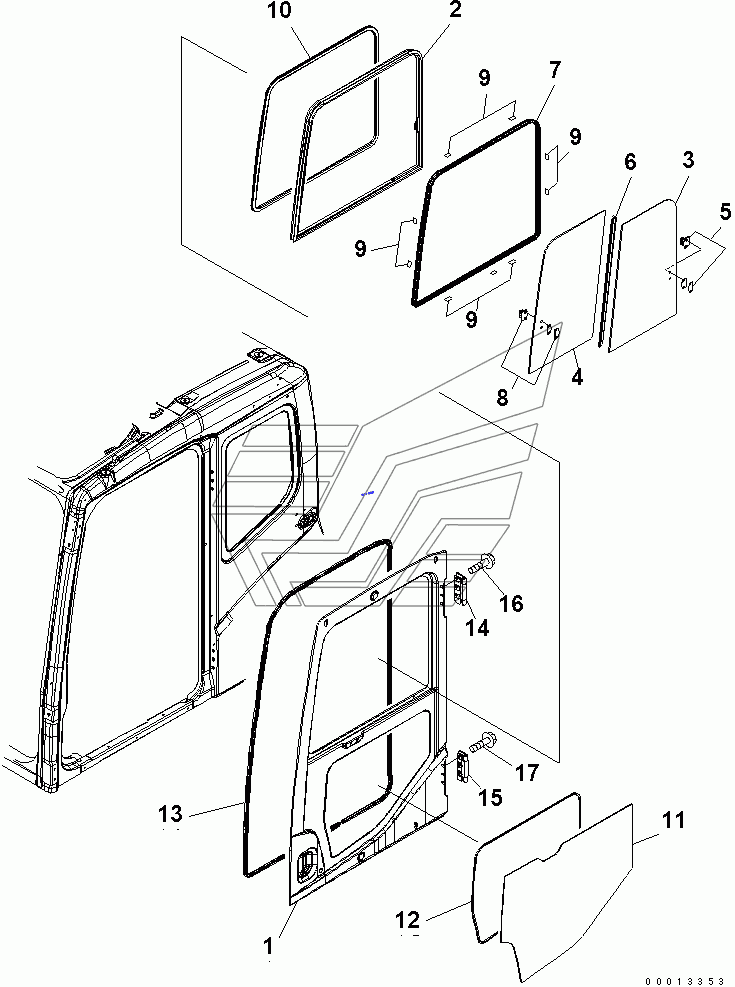 10
2
9
7
9
6
3
5
9
9
8
4
16
14
17
15
13
11
12
1
00013353