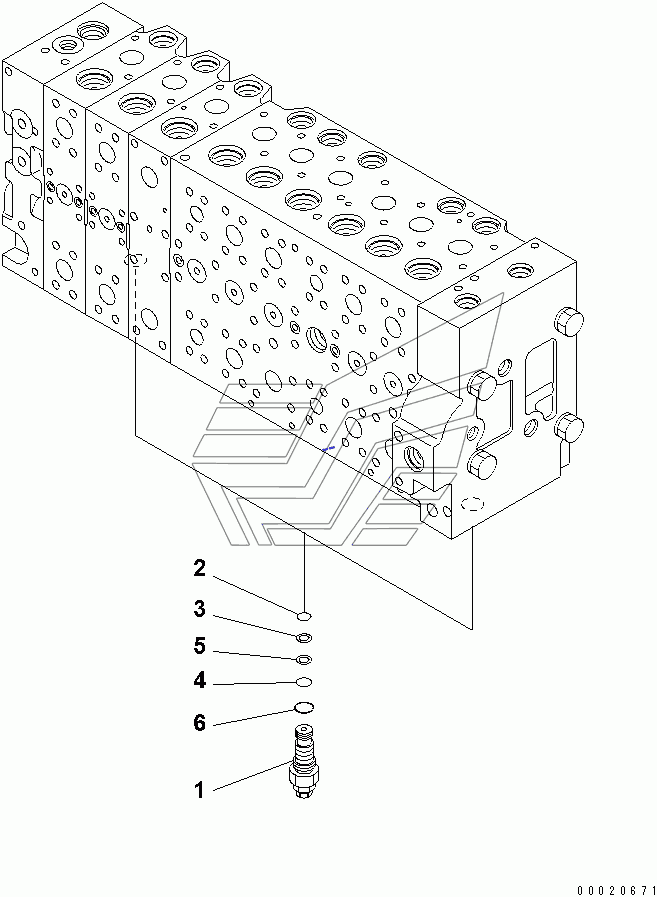 2
3
5
4
6
1
00020671