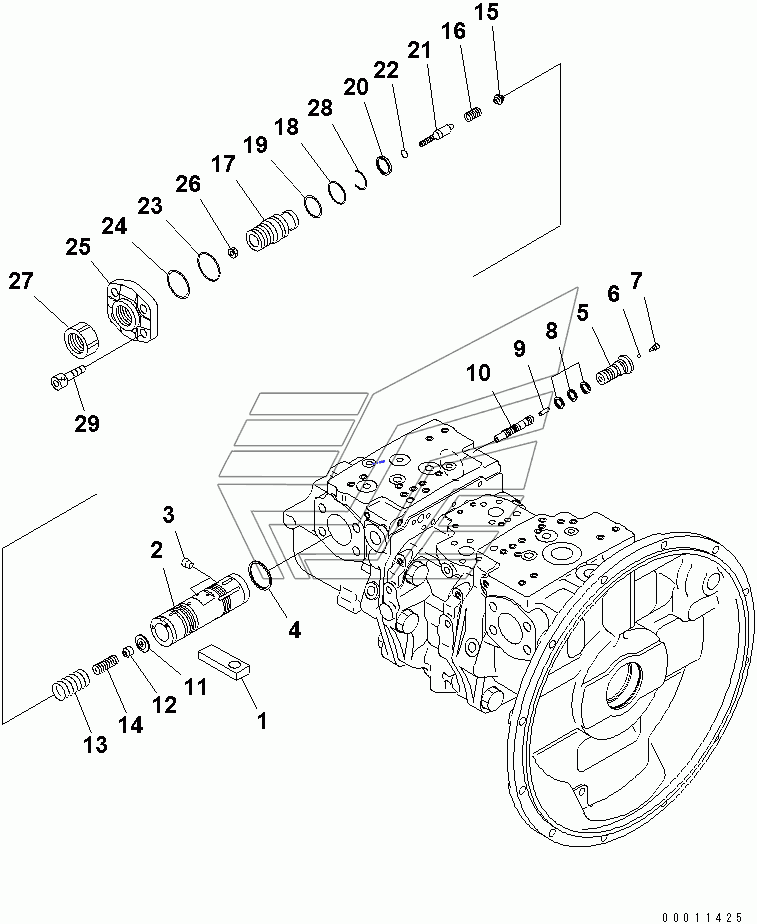 15
16
21
22
20
28
18
19
17
26
23
24
25
27
29
7
6
5
8
9
10
3
2
4
11
12
14
13
1
00011425