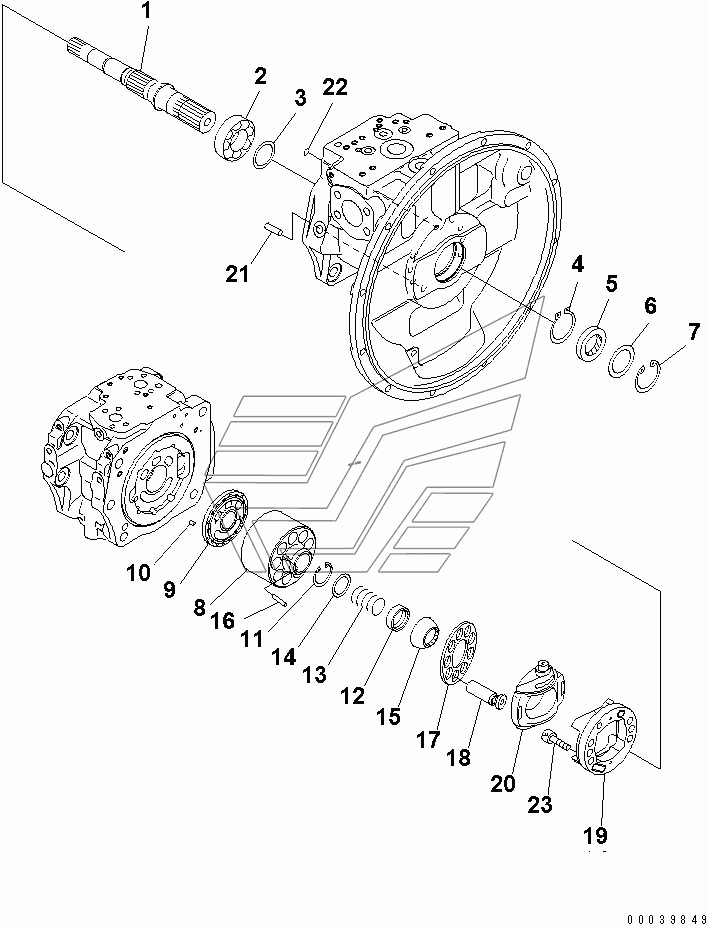 1
2
3
22
21
4
5
6
7
10
9
8
16
11
14
13
12
15
17
18
20
23
19
00039849