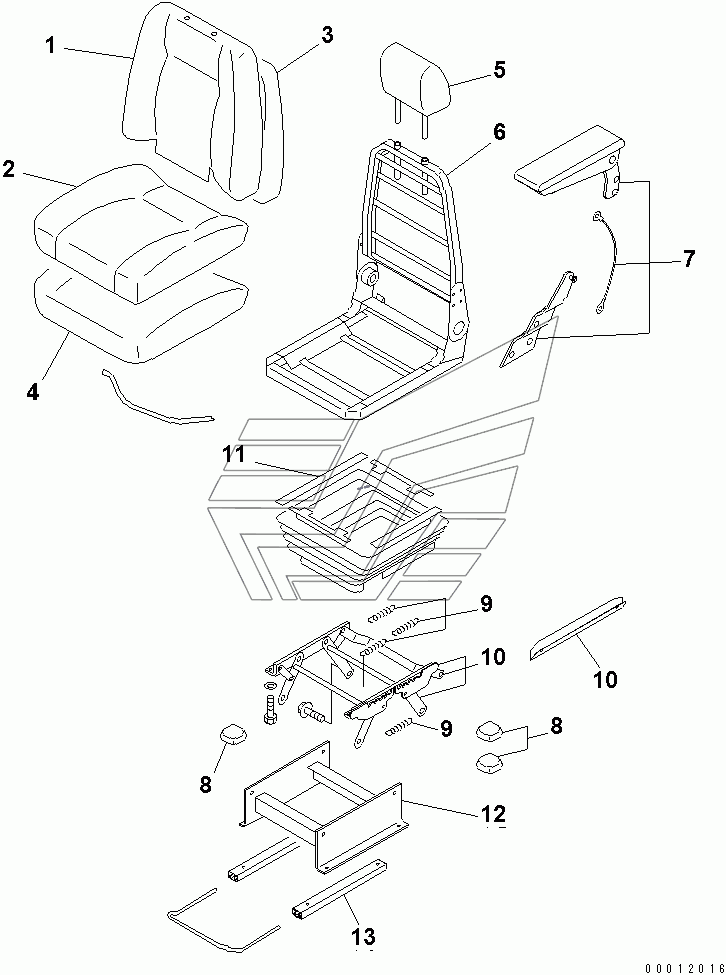 1
3
5
2
6
7
4
11
9
10
10
9
8
8
12
13
00012016