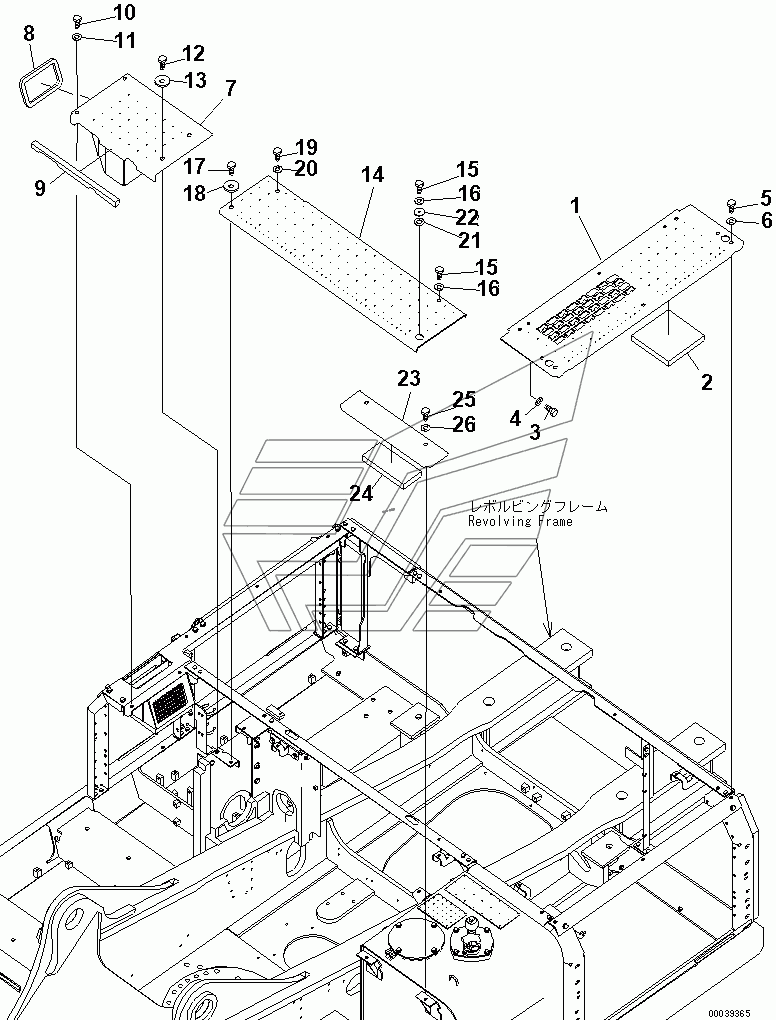 10
11
8
12
13
7
9
17
18
19
20
14
15
16
22
21
15
16
1
5
6
2
23
25
26
4
3
24
レボルビングフレーム
Revolving Frame
00039365