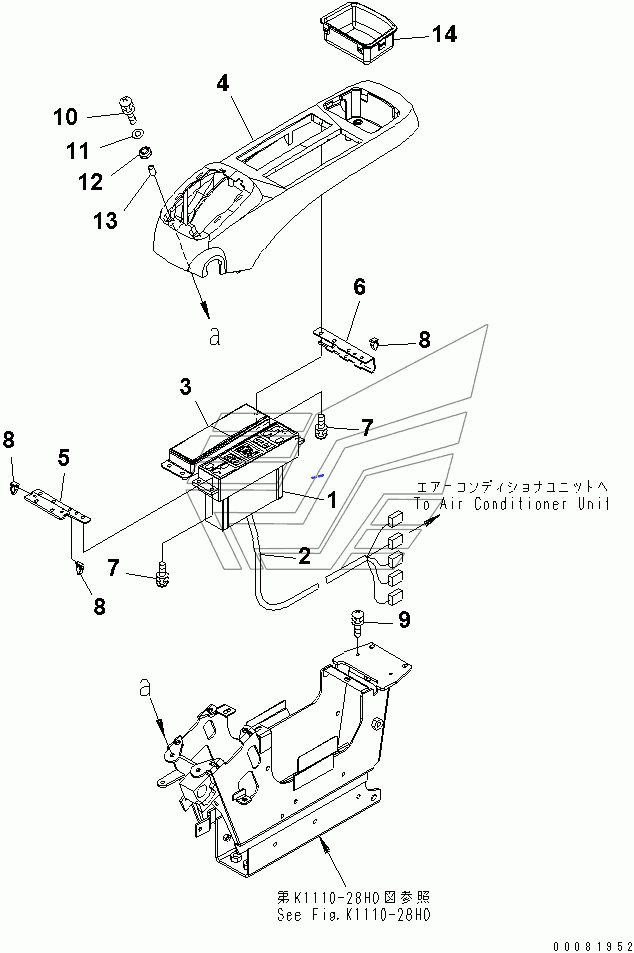 14
4
10
11
12
13
a
6
8
3
7
8
5
1
エアーコンディショナユニットへ
To Air Conditioner Unit
2
7
8
9
a
第K1110-28H0図参照
See Fig.K1110-28H0
00081952