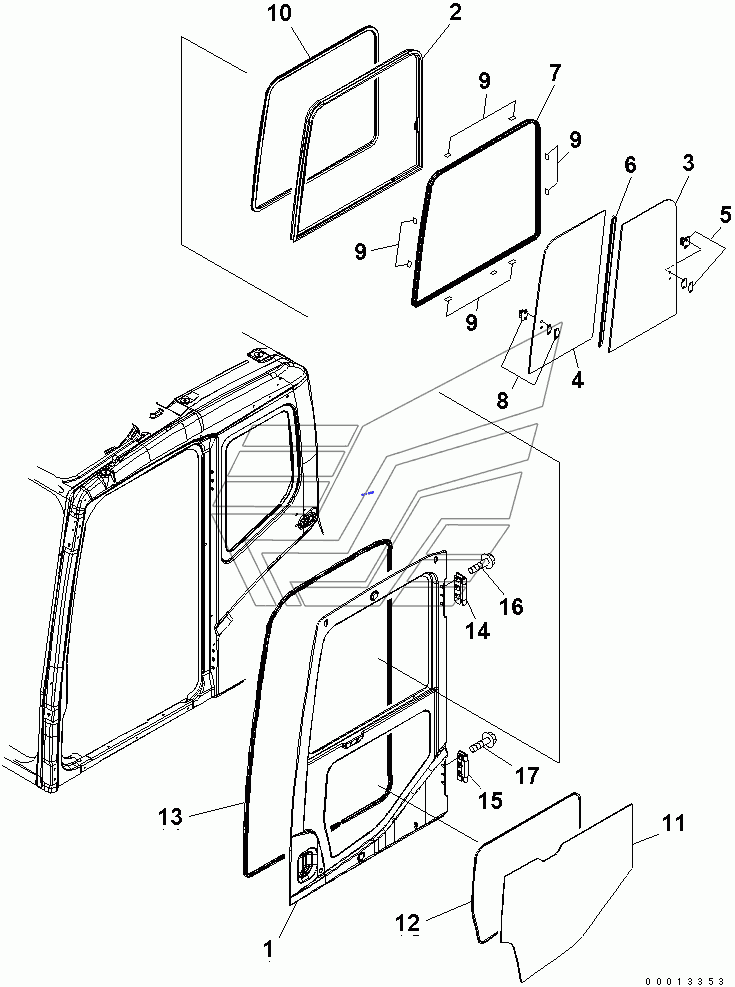 10
2
9
7
9
6
3
5
9
9
8
4
16
14
17
15
13
11
12
1
00013353