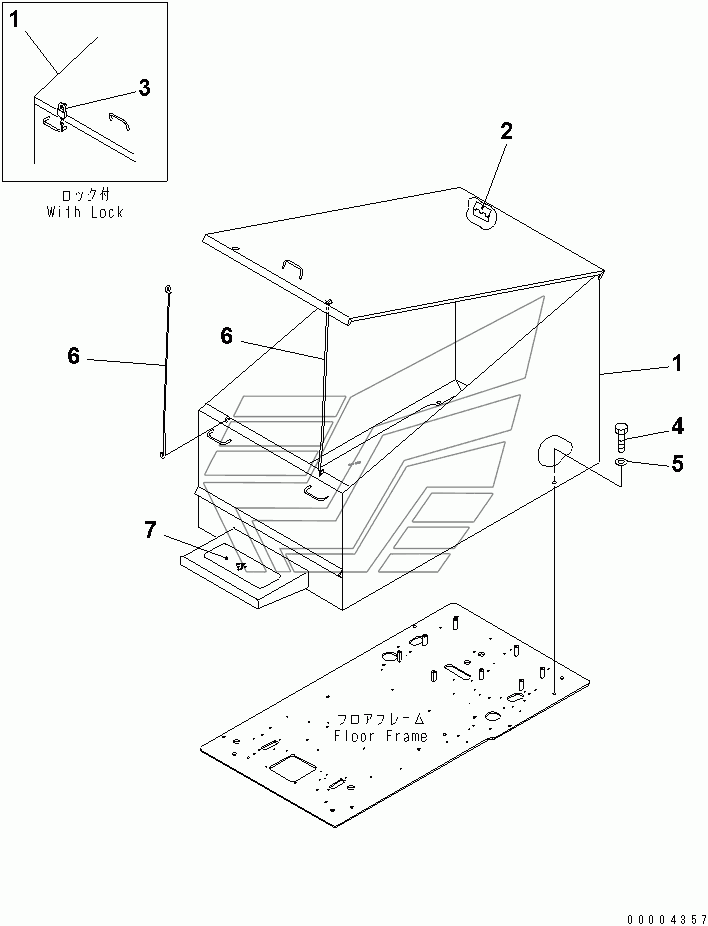 1
3
ロック付
With Lock
2
6
6
1
4
5
7
フロアフレーム
Floor Frame
00004357