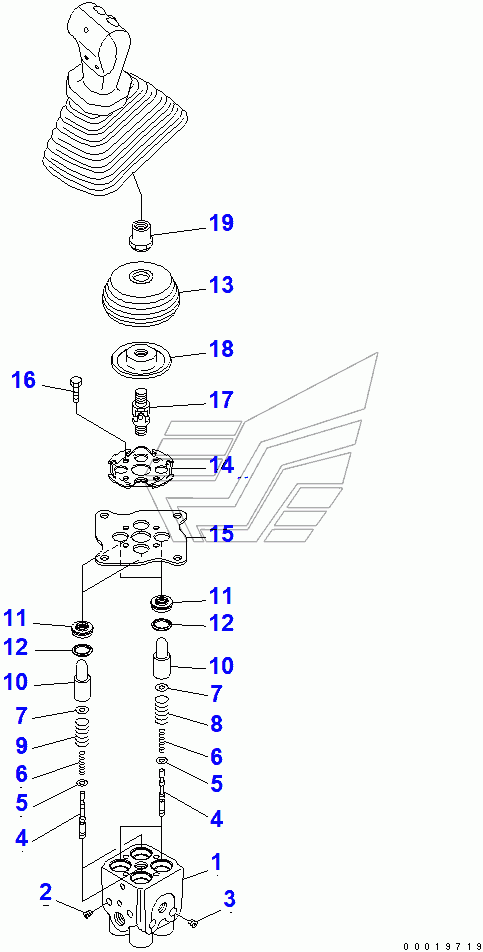 19
13
18
16
17
14
15
11
11
12
12
10
10
7
7
8
9
6
6
5
5
4
4
1
2
3
00019719