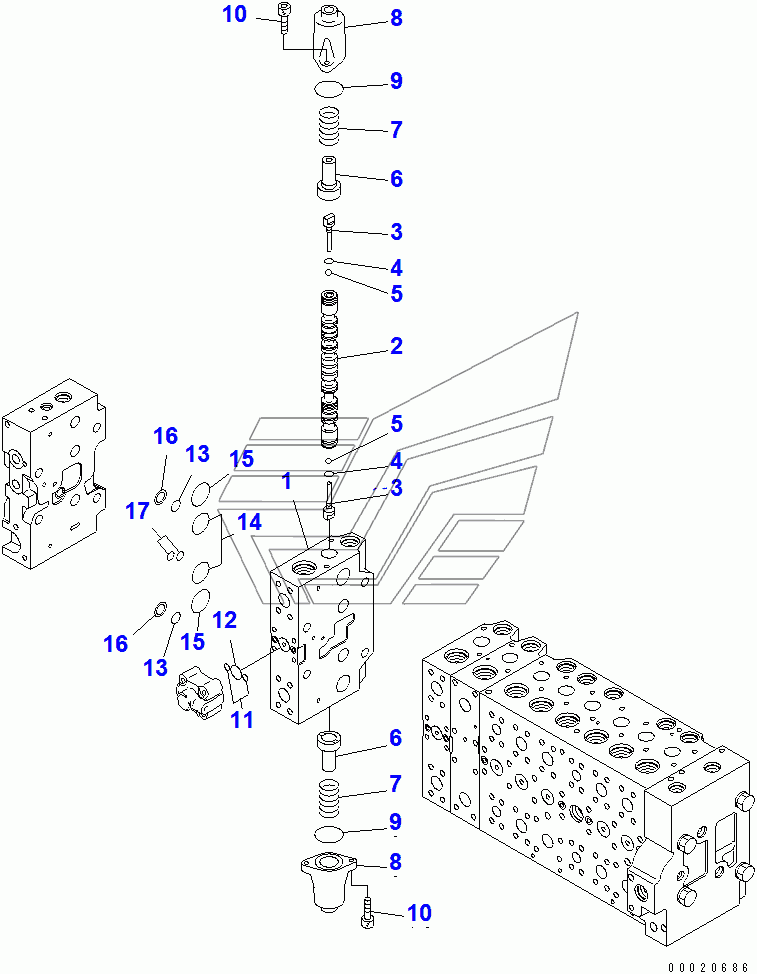 10
8
9
7
6
3
4
5
2
5
4
3
1
16
13
15
17
14
16
13
15
12
11
6
7
9
8
10
00020686