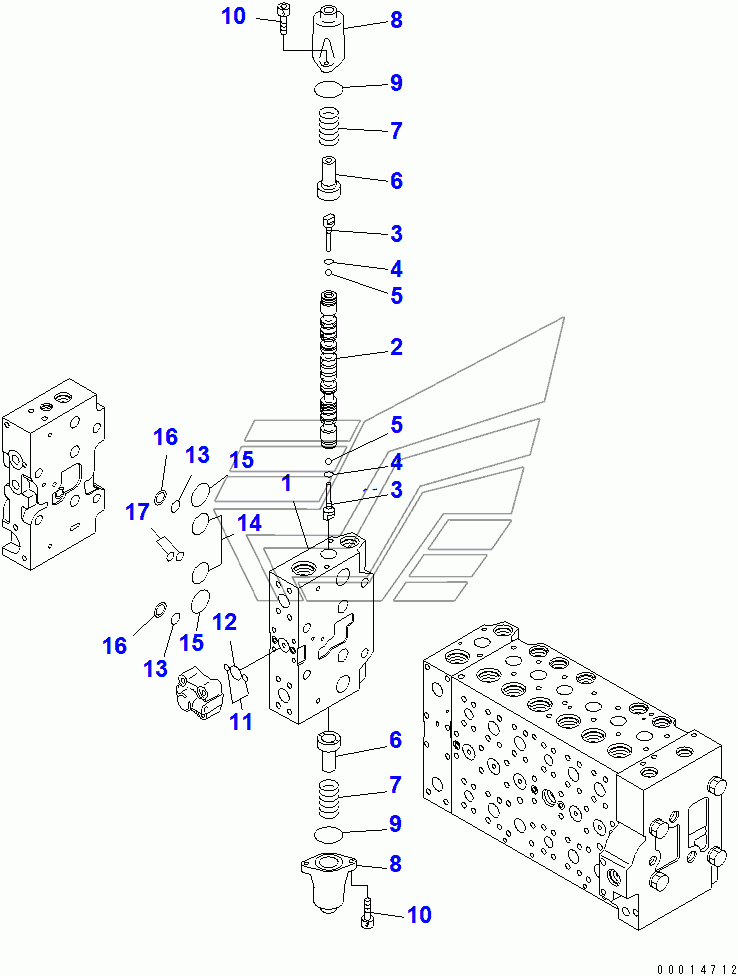 10
8
9
7
6
3
4
5
2
5
4
3
16
13
15
1
17
14
16
13
15
12
11
6
7
9
8
10
00014712