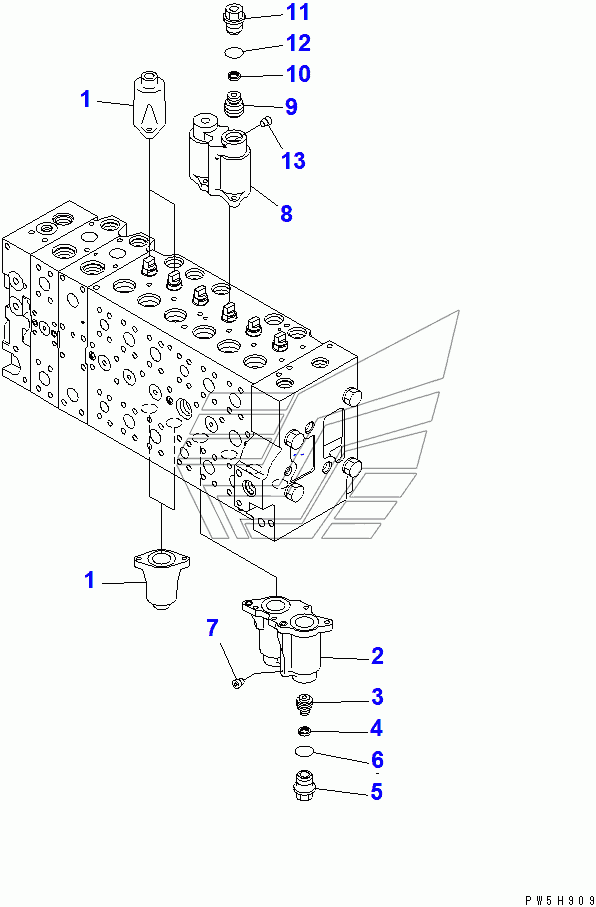 11
12
10
1
9
13
8
1
7
2
3
4
6
5
PW5H909